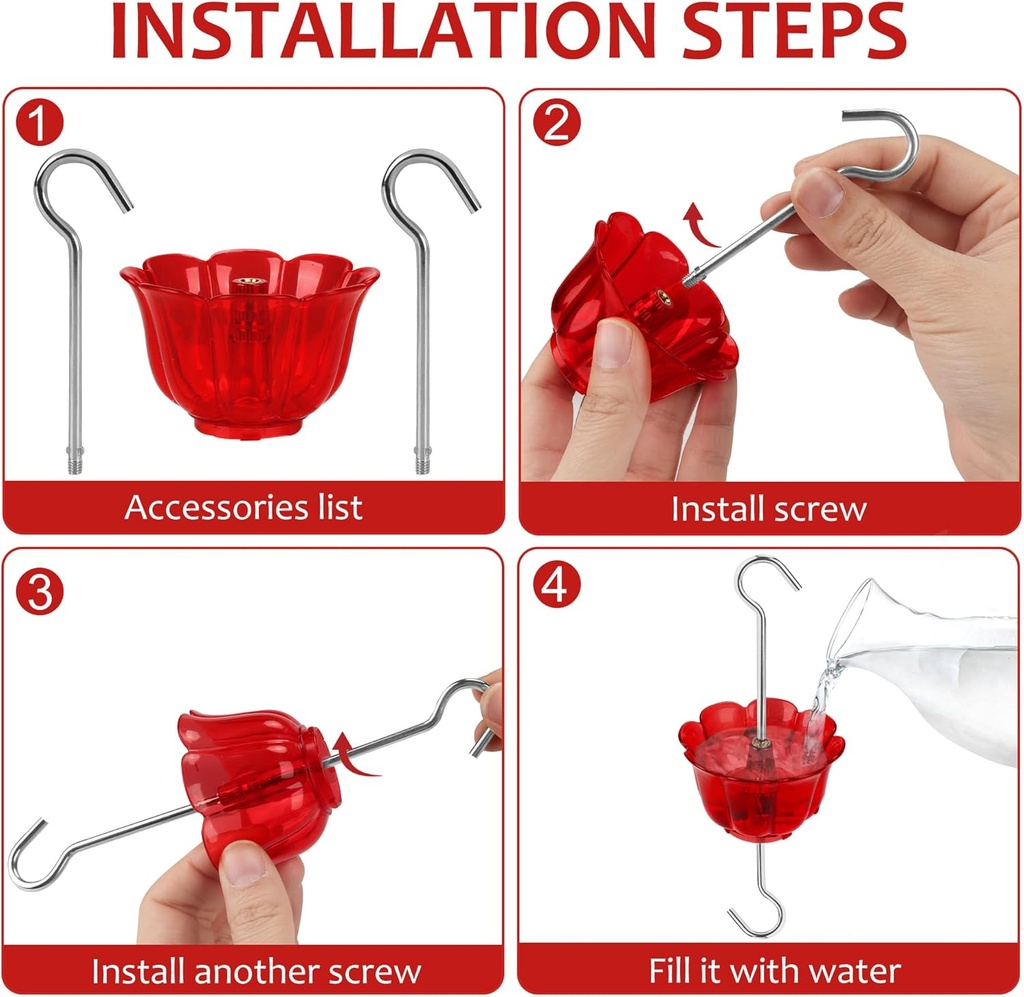 INSTALLATION STEPS

1

Accessories list

2

Install screw

3

Install another screw

4

Fill it with water