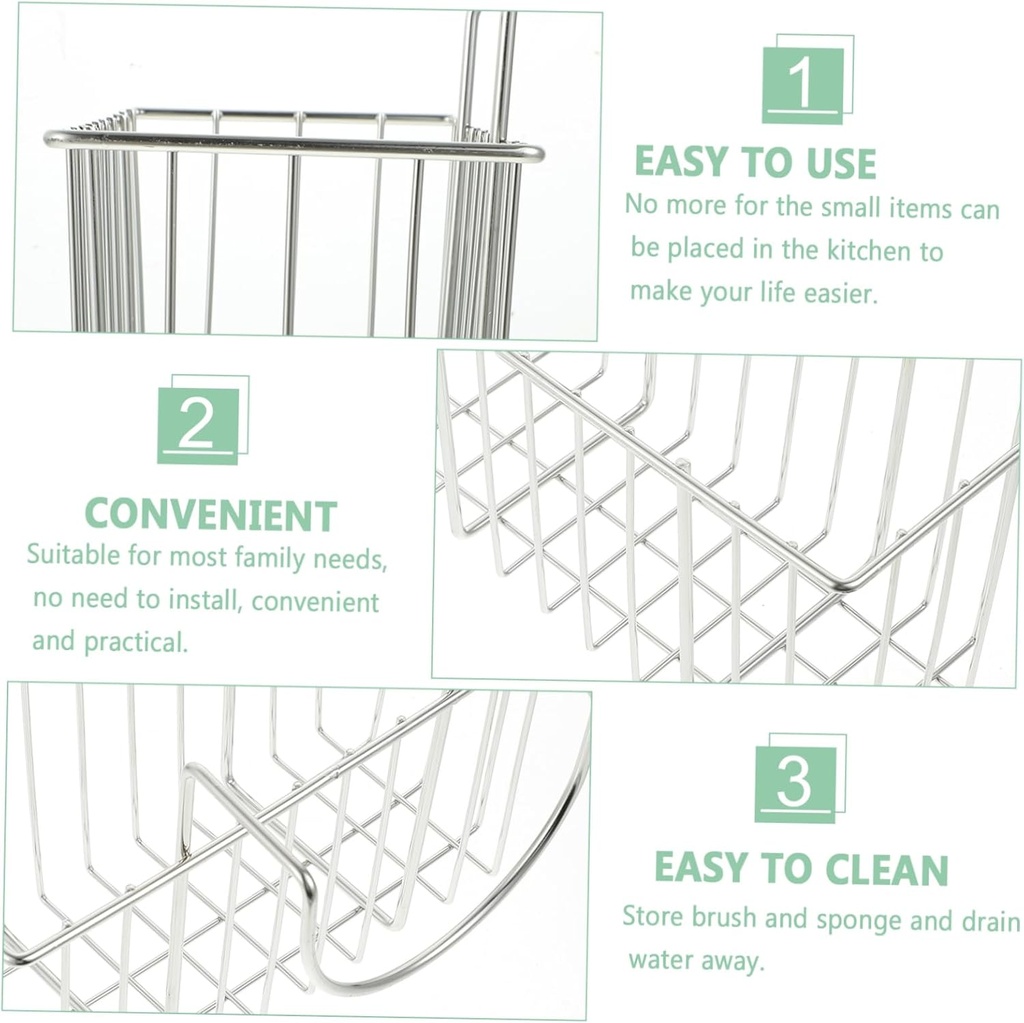 1

EASY TO USE

No more for the small items can be placed in the kitchen to make your life easier.

2

CONVENIENT

Suitable for most family needs, no need to install, convenient and practical.

3

EASY TO CLEAN

Store brush and sponge and drain water away.