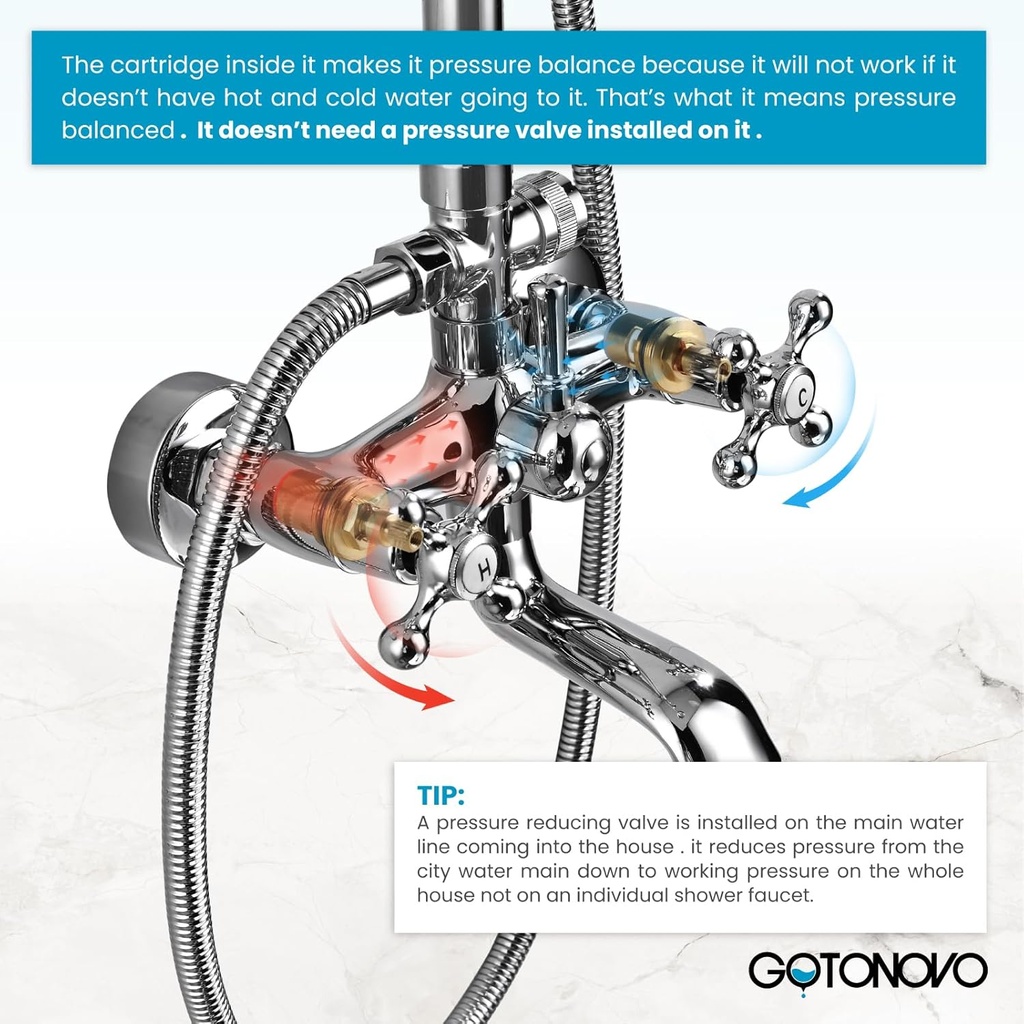 The cartridge inside it makes it pressure balance because it will not work if it doesn't have hot and cold water going to it. That's what it means pressure balanced . It doesn't need a pressure valve installed on it .

C

H

TIP:
A pressure reducing valve is installed on the main water line coming into the house . it reduces pressure from the city water main down to working pressure on the whole house not on an individual shower faucet.

GOTONOVO