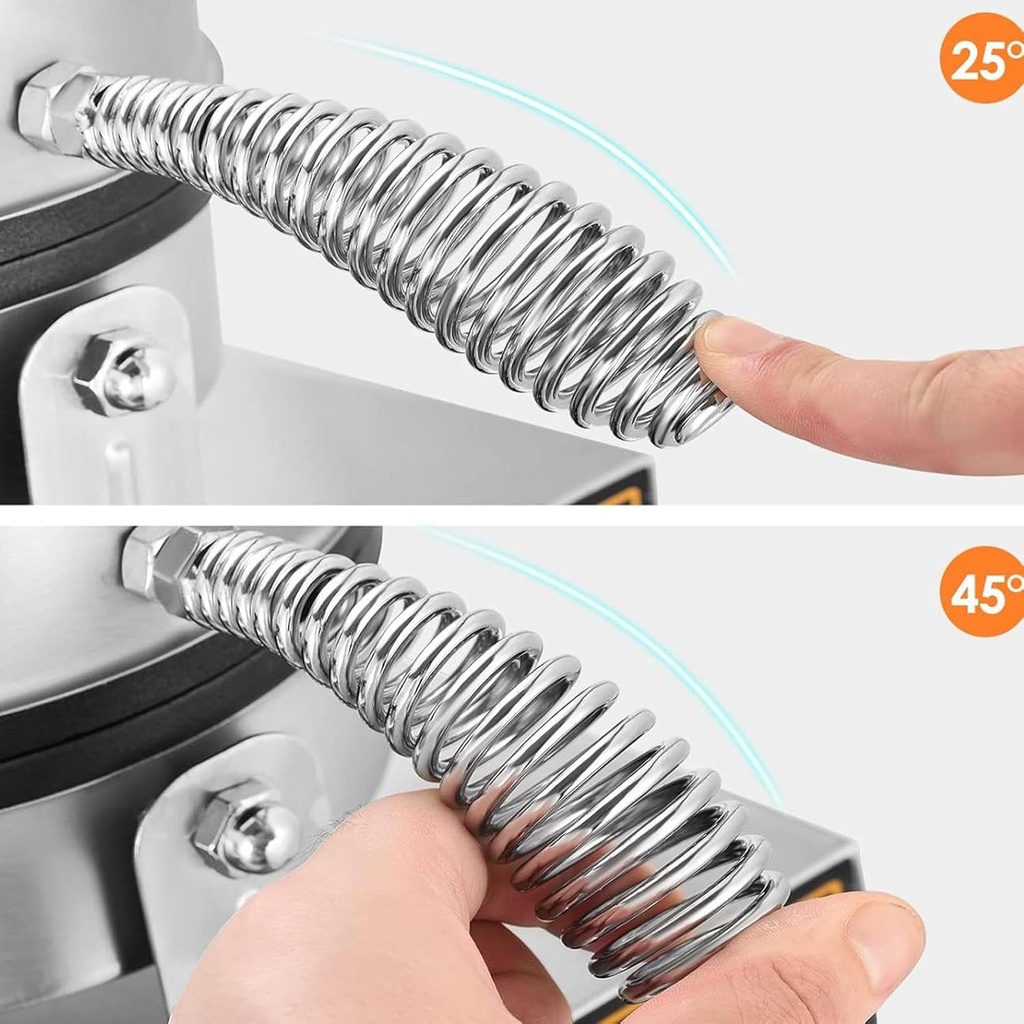 25°

45°