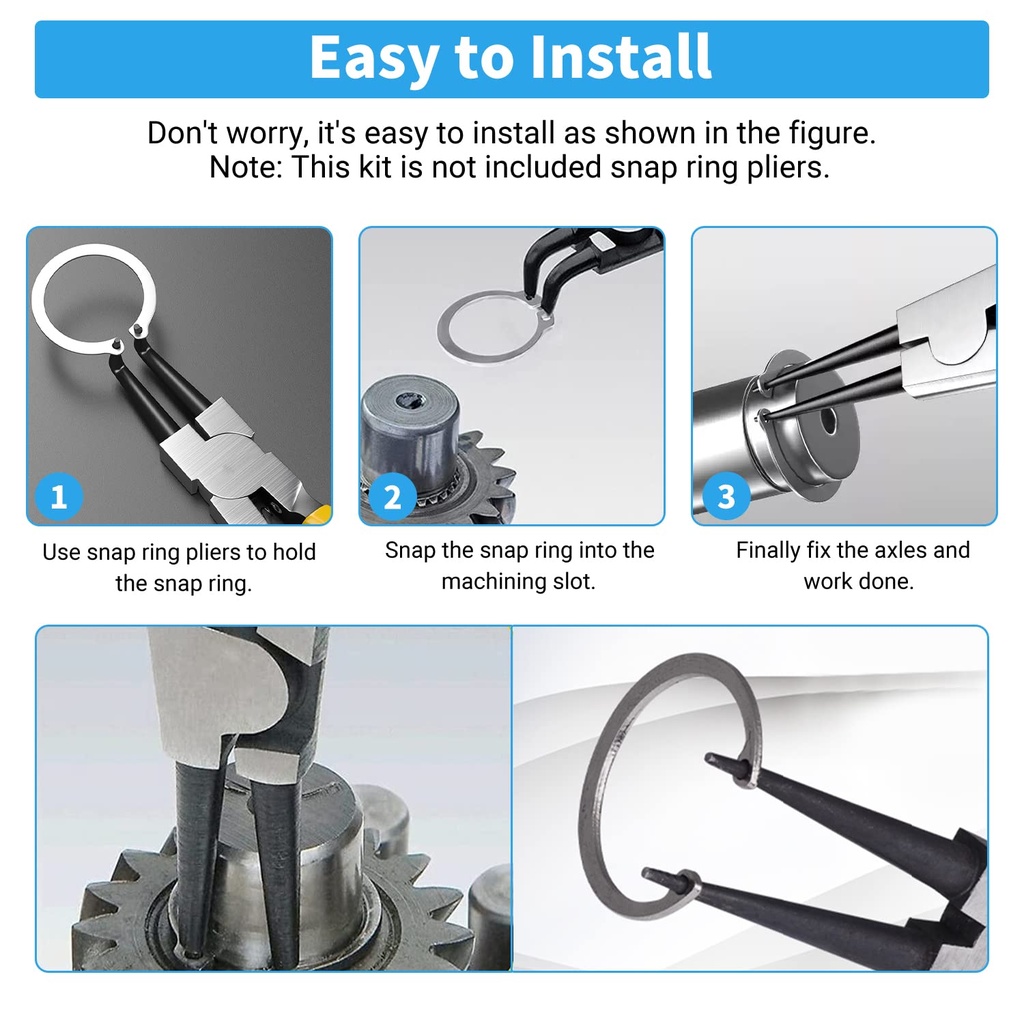 Easy to Install

Don't worry, it's easy to install as shown in the figure.
Note: This kit is not included snap ring pliers.

1

Use snap ring pliers to hold the snap ring.

2

Snap the snap ring into the machining slot.

3

Finally fix the axles and work done.