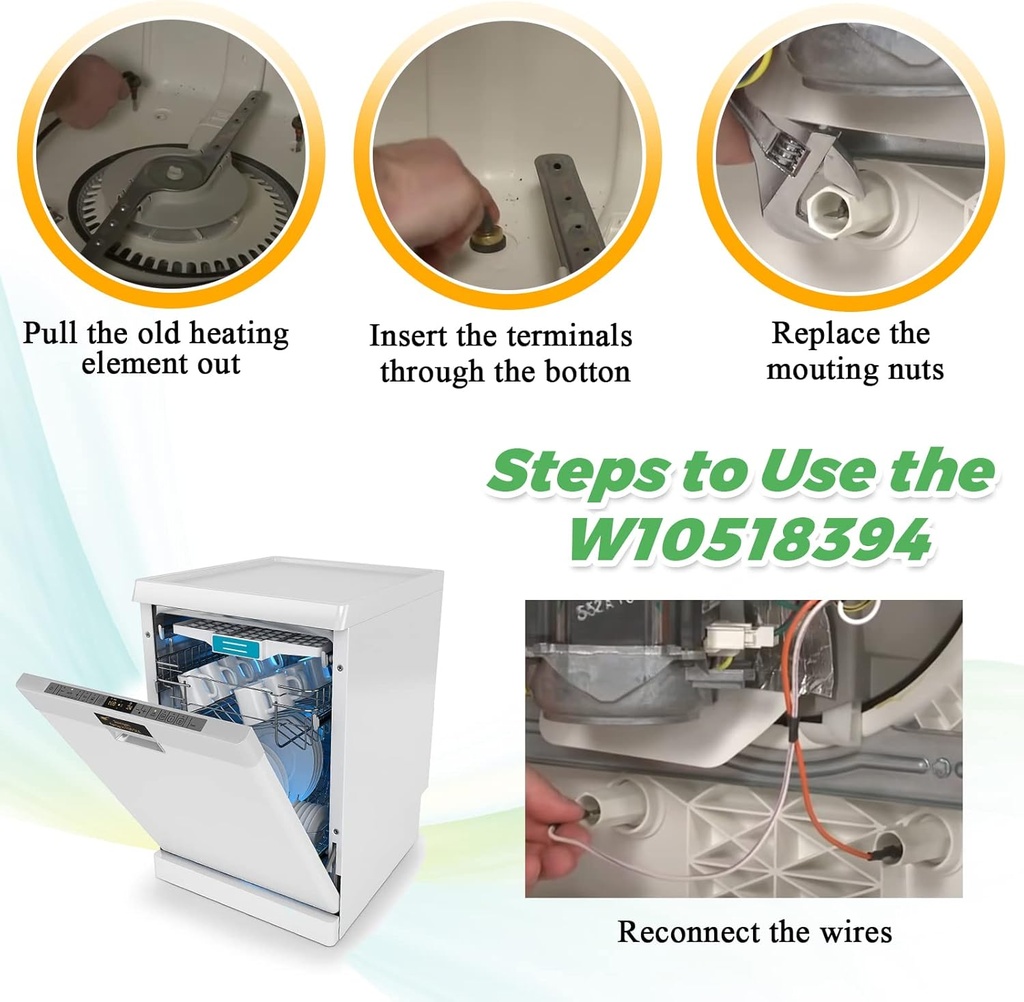 Pull the old heating element out

Insert the terminals through the botton

Replace the mouting nuts

Steps to Use the W10518394

Reconnect the wires