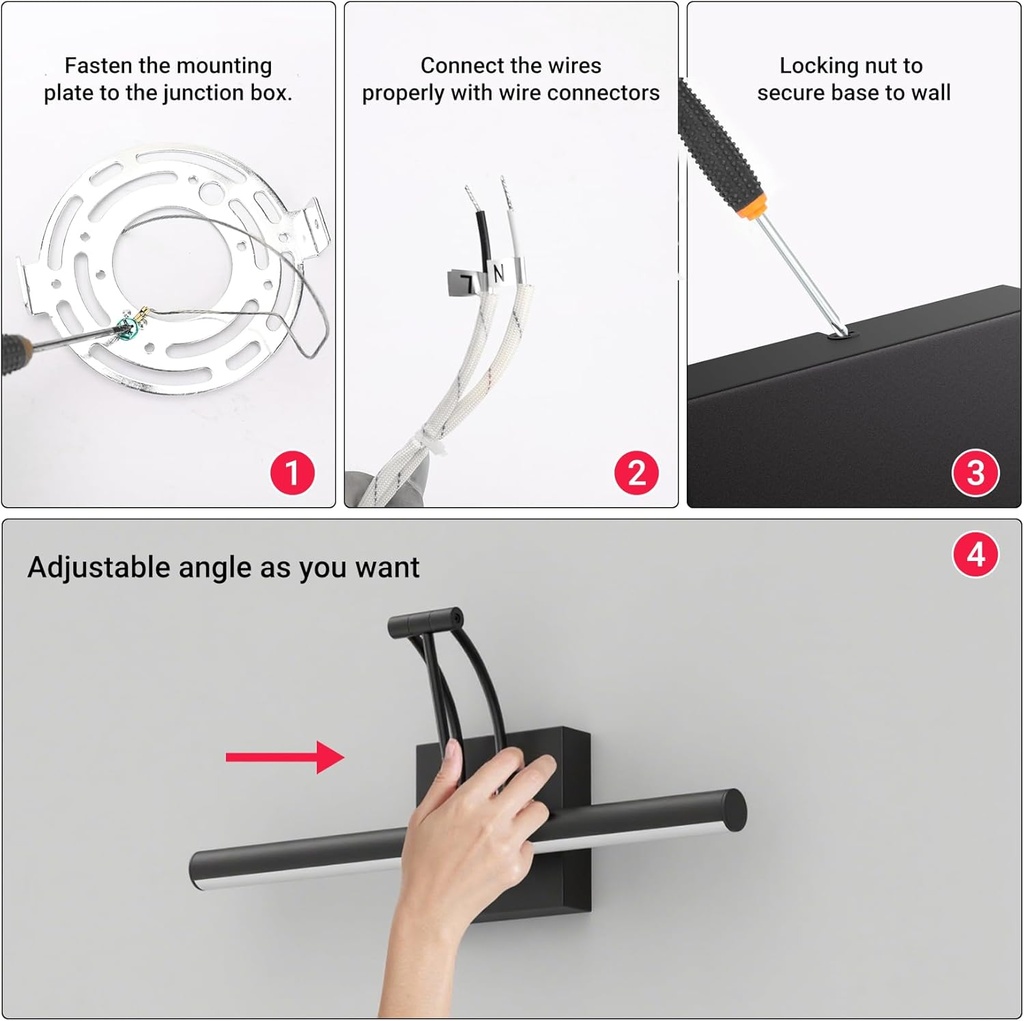 Fasten the mounting plate to the junction box.

1

Connect the wires properly with wire connectors

L N

2

Locking nut to secure base to wall

3

Adjustable angle as you want

4