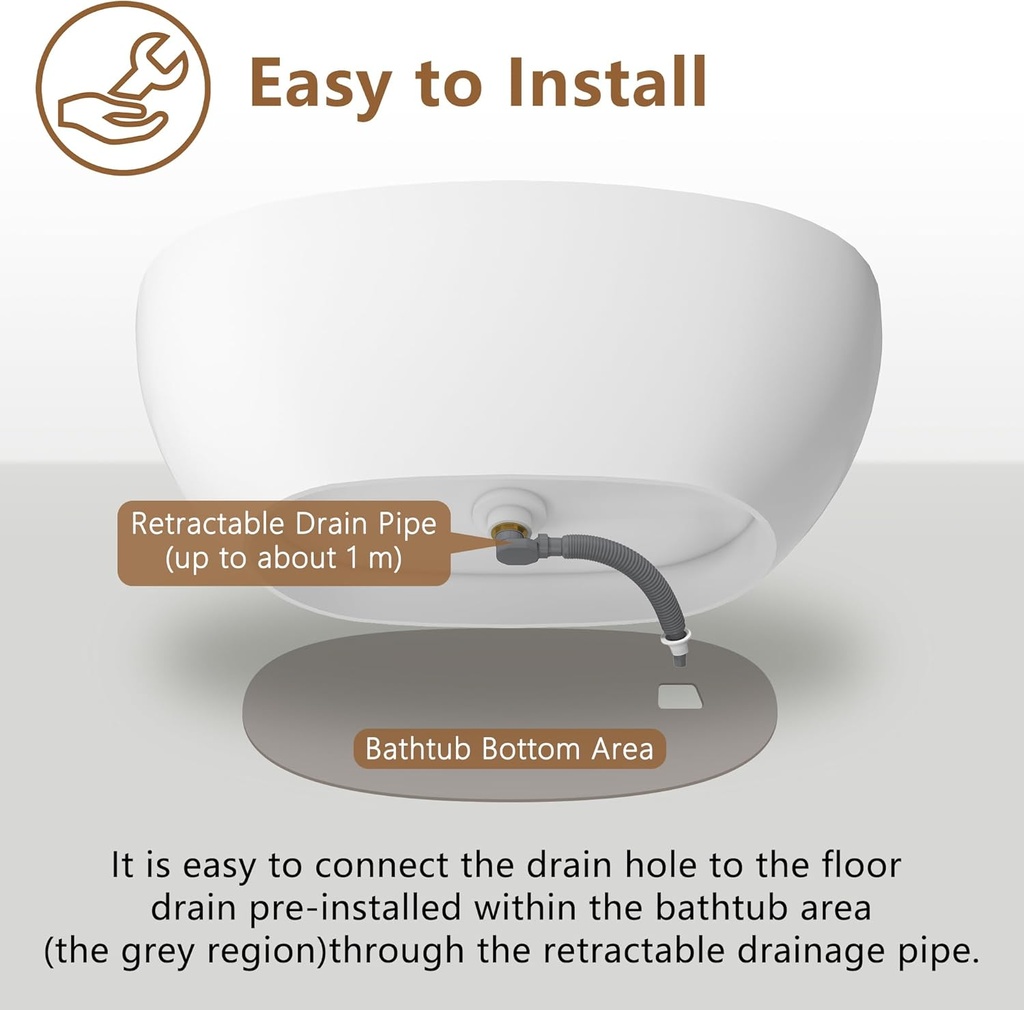 Easy to Install

Retractable Drain Pipe
(up to about 1 m)

Bathtub Bottom Area

It is easy to connect the drain hole to the floor drain pre-installed within the bathtub area (the grey region)through the retractable drainage pipe.