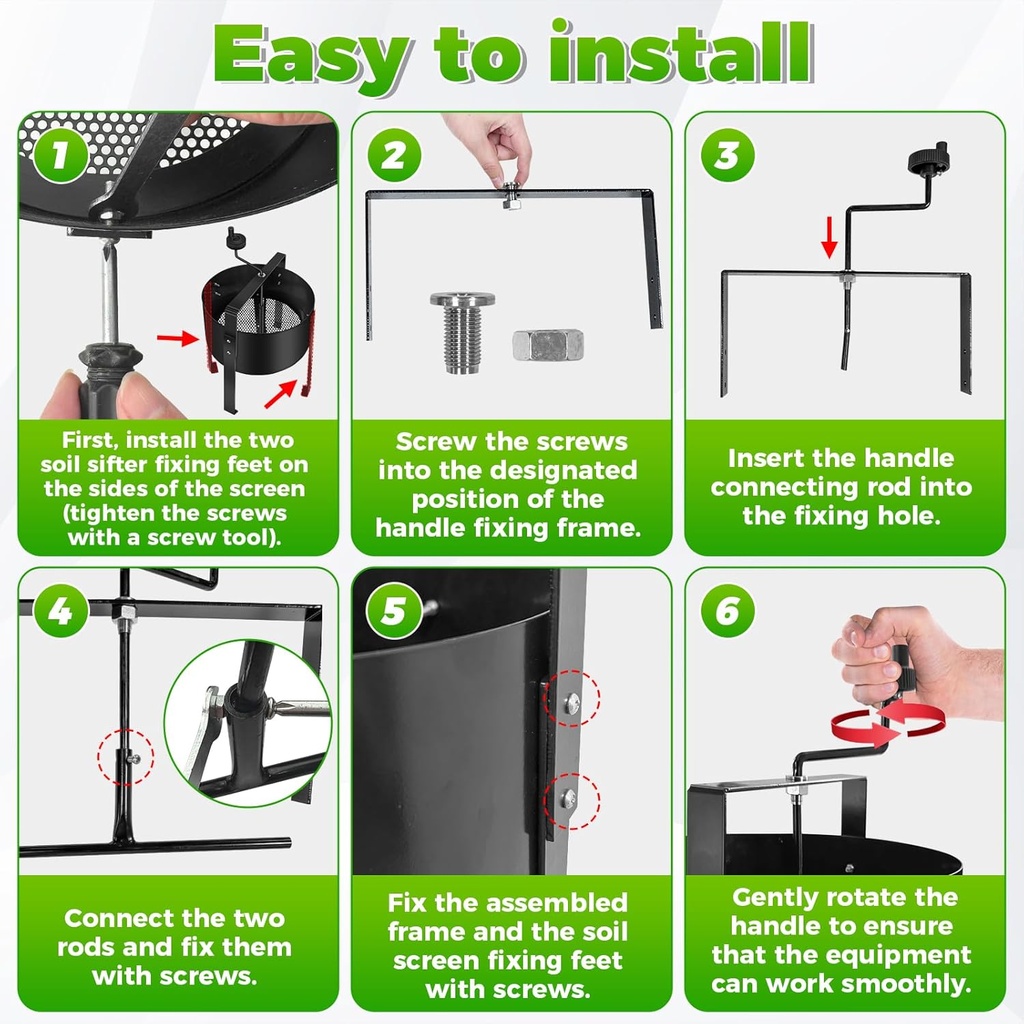 Easy to install

1
First, install the two soil sifter fixing feet on the sides of the screen (tighten the screws with a screw tool).

2
Screw the screws into the designated position of the handle fixing frame.

3
Insert the handle connecting rod into the fixing hole.

4
Connect the two rods and fix them with screws.

5
Fix the assembled frame and the soil screen fixing feet with screws.

6
Gently rotate the handle to ensure that the equipment can work smoothly.