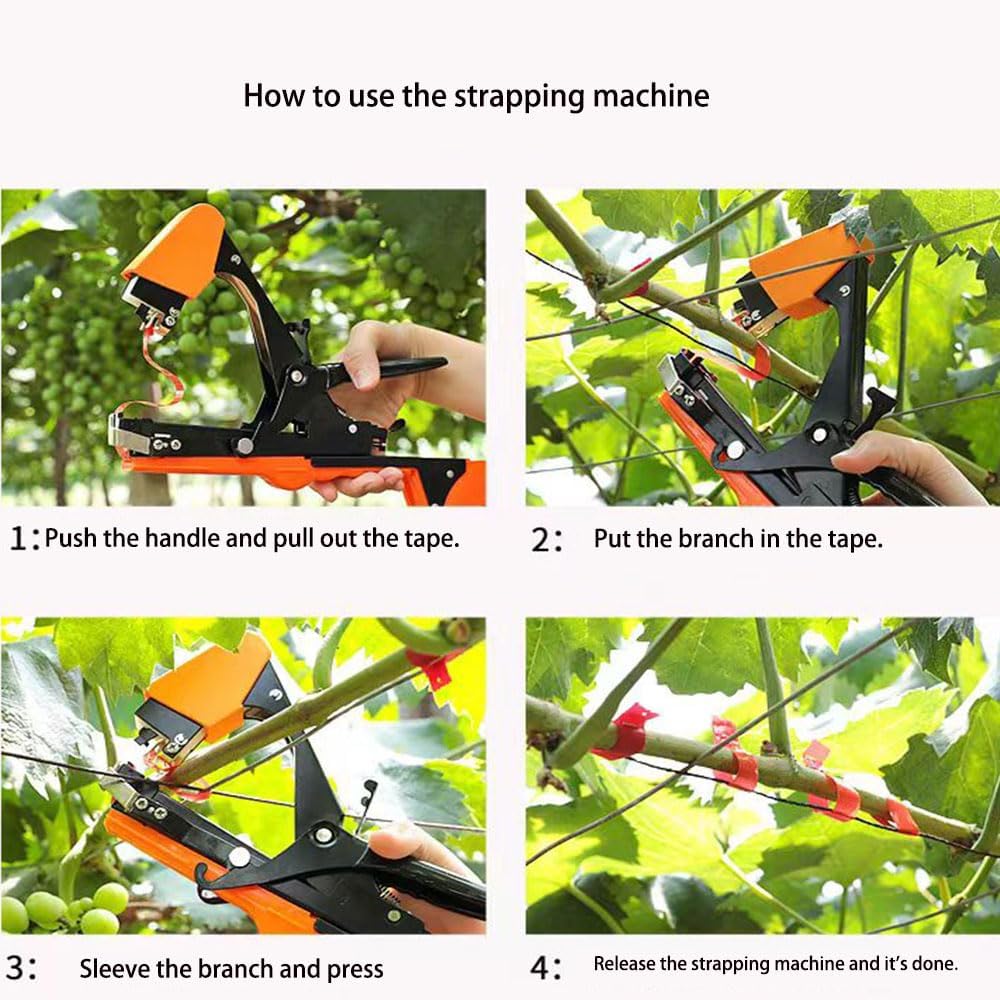 How to use the strapping machine

1: Push the handle and pull out the tape.

2: Put the branch in the tape.

3: Sleeve the branch and press

4: Release the strapping machine and it's done.