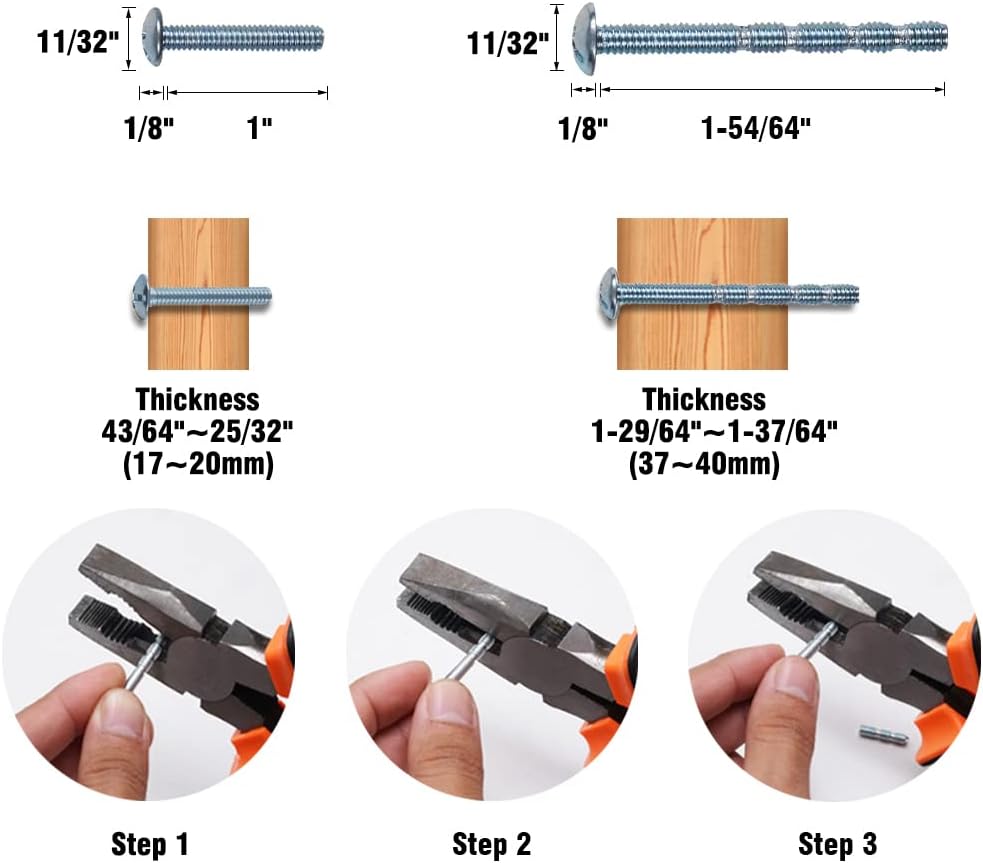 11/32"

1/8" 1"

11/32"

1/8" 1-54/64"

Thickness
43/64"～25/32"
(17～20mm)

Thickness
1-29/64"～1-37/64"
(37～40mm)

Step 1

Step 2

Step 3