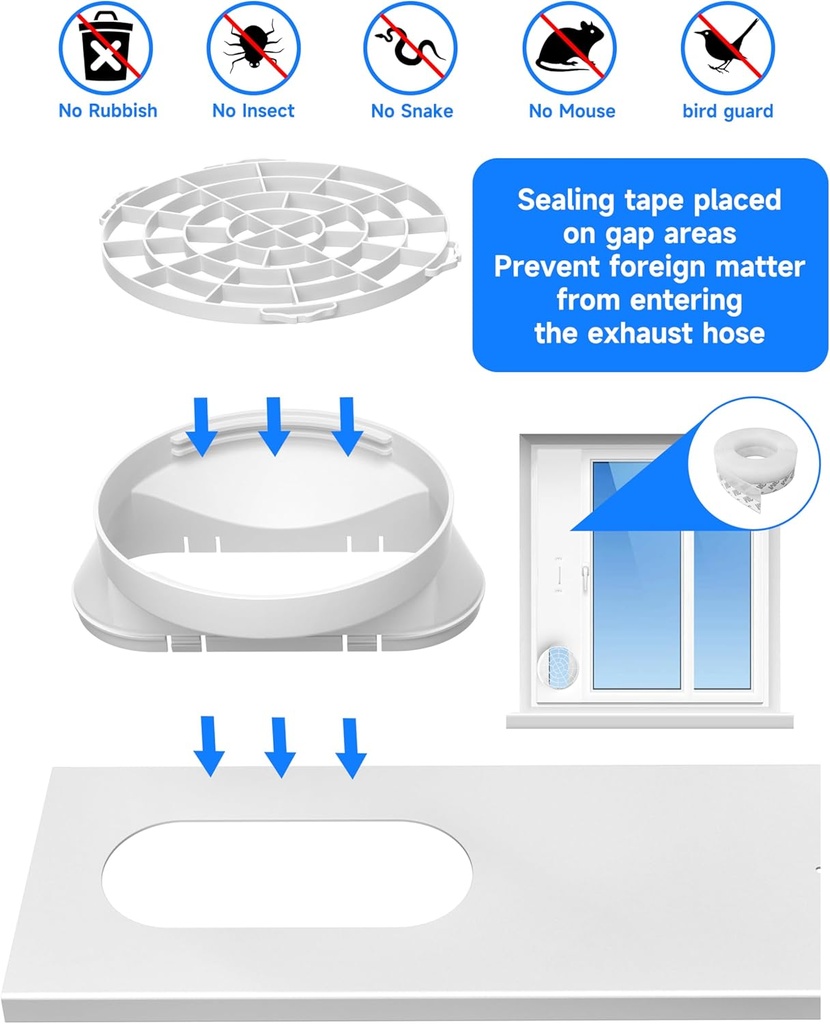 No Rubbish
No Insect
No Snake
No Mouse
bird guard

Sealing tape placed on gap areas Prevent foreign matter from entering the exhaust hose