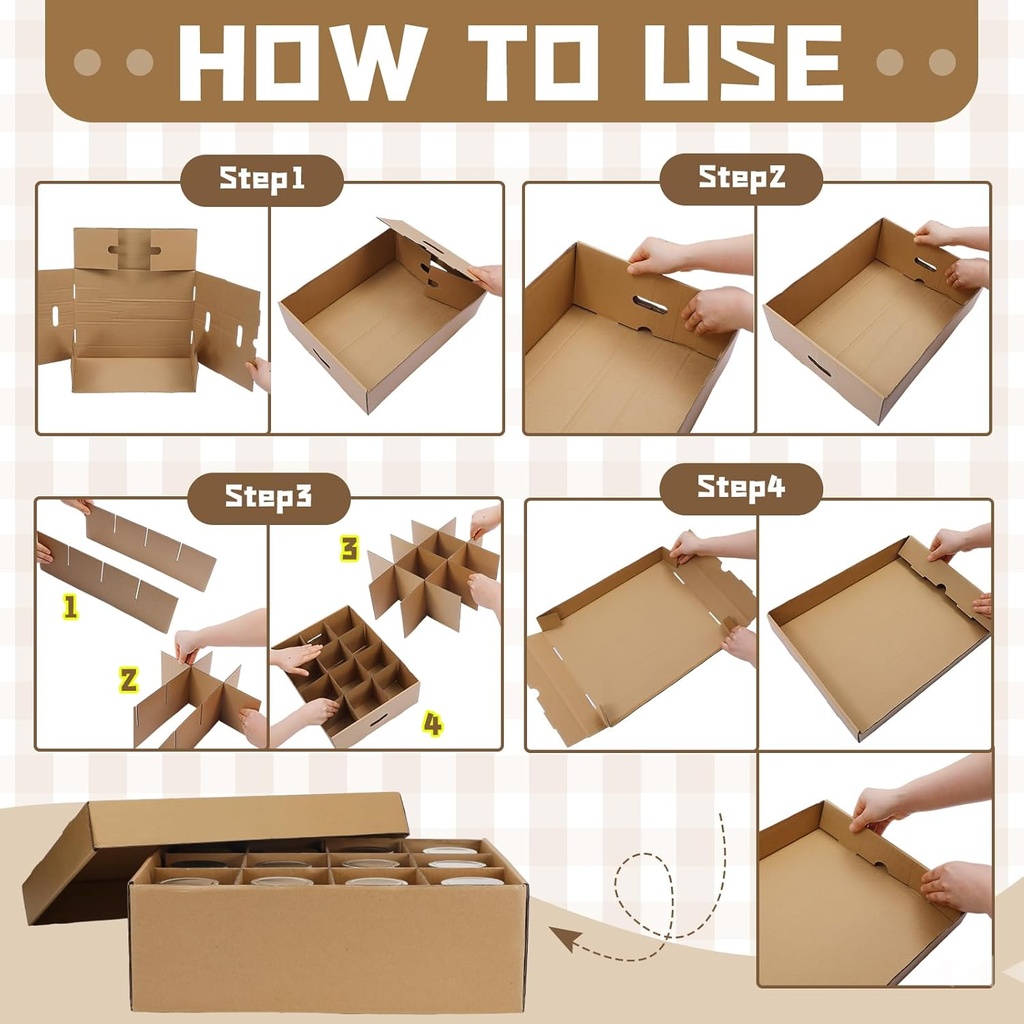 HOW TO USE

Step1

Step2

Step3

1

2

3

4

Step4