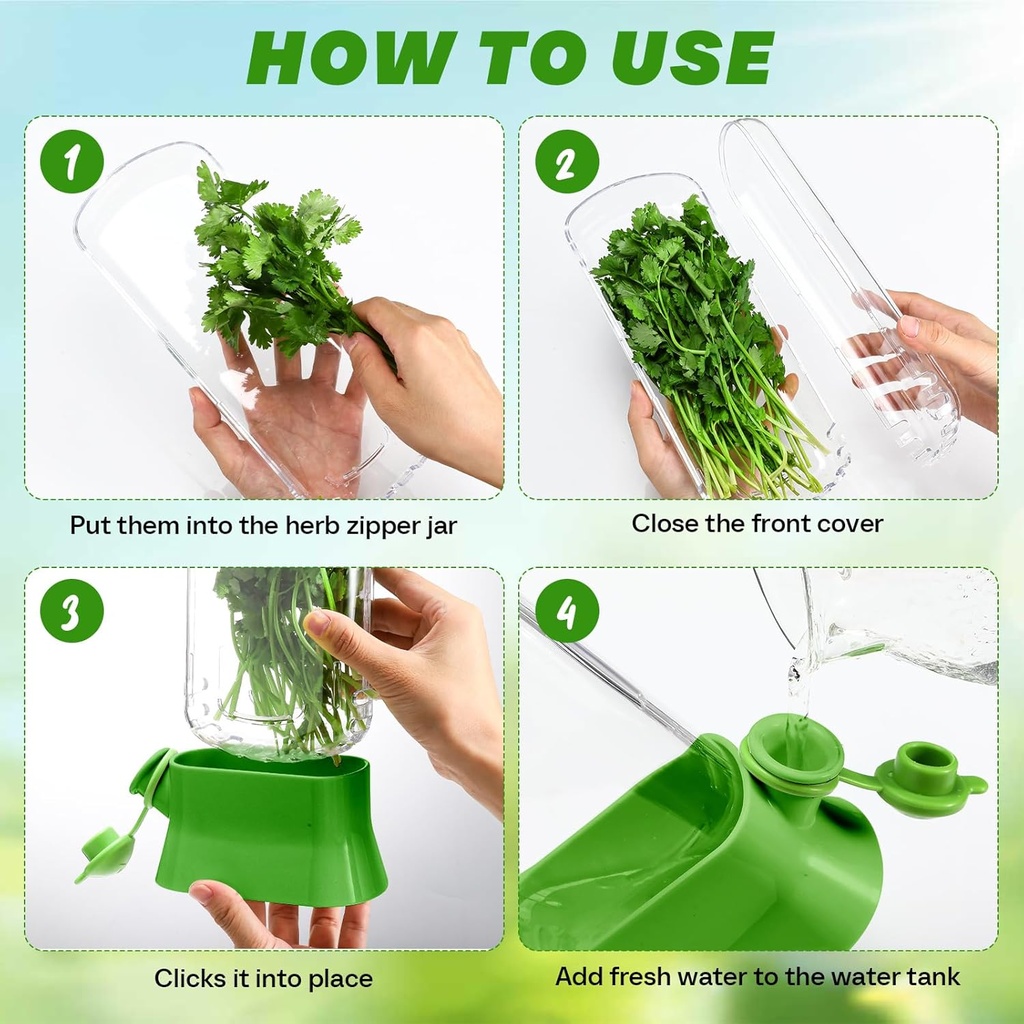 HOW TO USE

1

Put them into the herb zipper jar

2

Close the front cover

3

Clicks it into place

4

Add fresh water to the water tank