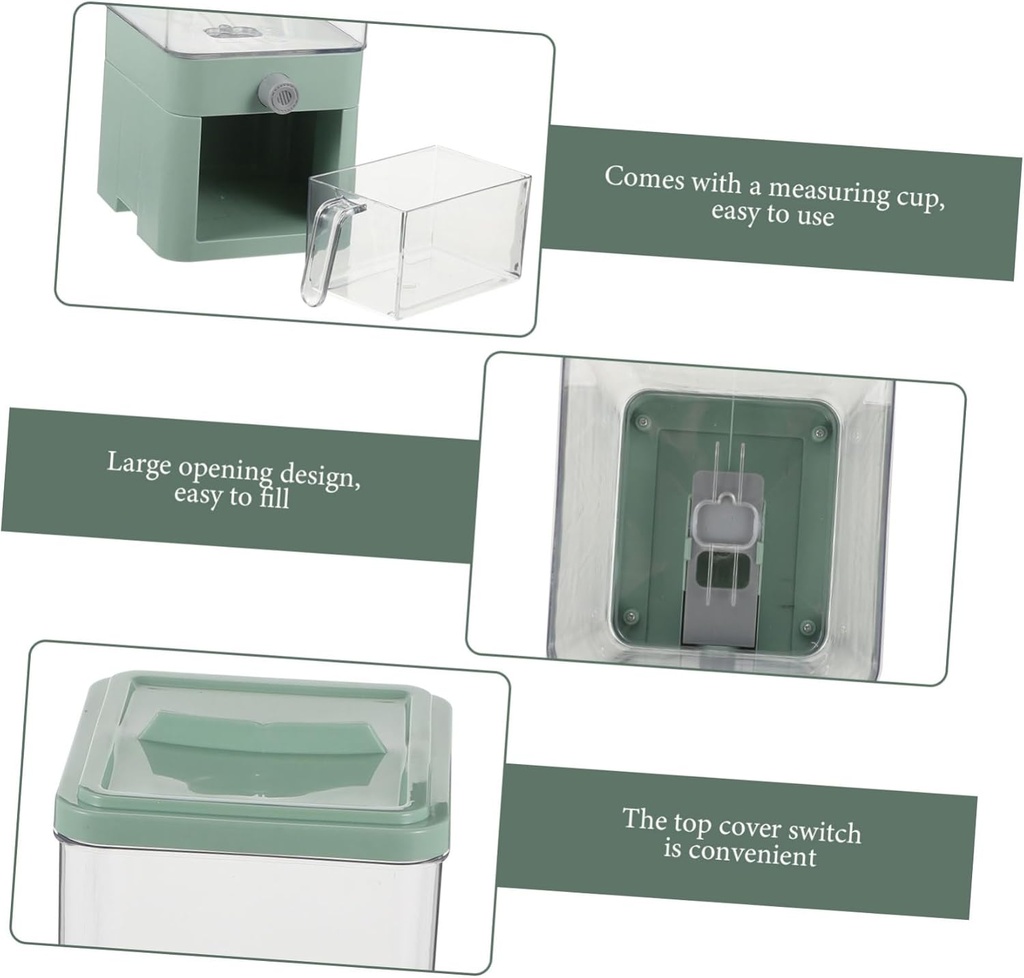 Comes with a measuring cup, easy to use

Large opening design, easy to fill

The top cover switch is convenient