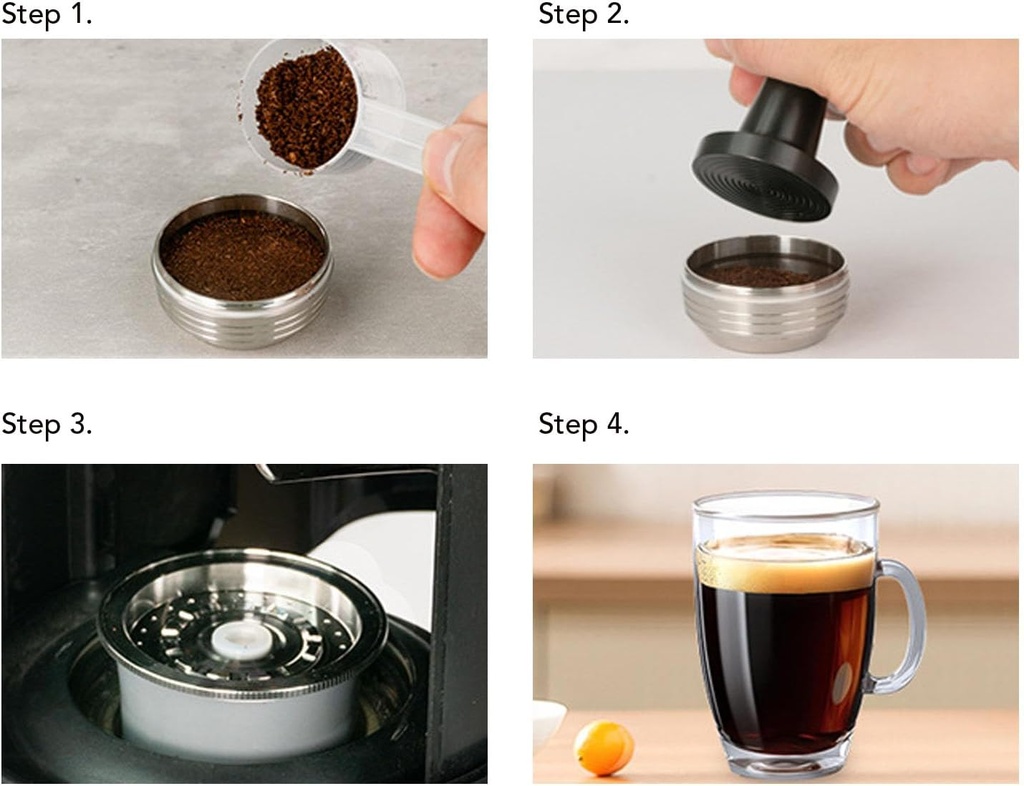 Step 1.

Step 2.

Step 3.

Step 4.