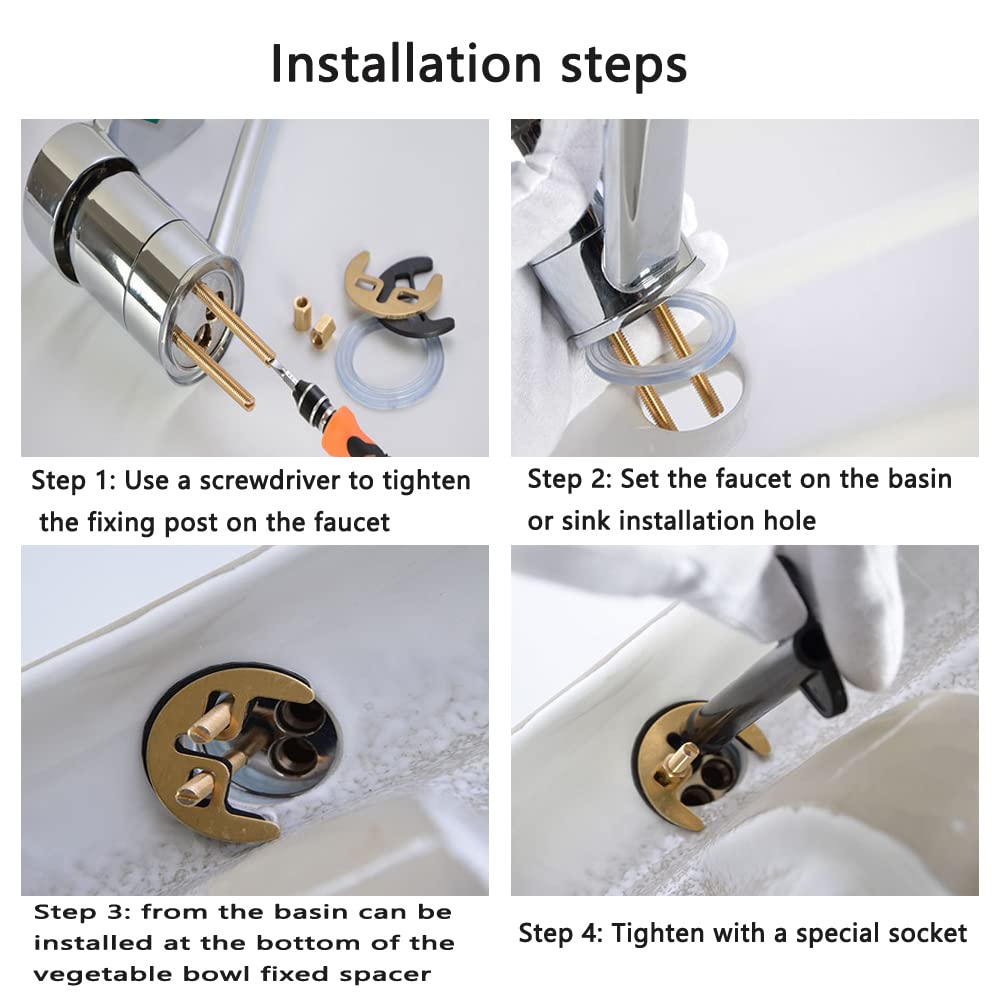 Installation steps

Step 1: Use a screwdriver to tighten the fixing post on the faucet

Step 2: Set the faucet on the basin or sink installation hole

Step 3: from the basin can be installed at the bottom of the vegetable bowl fixed spacer

Step 4: Tighten with a special socket