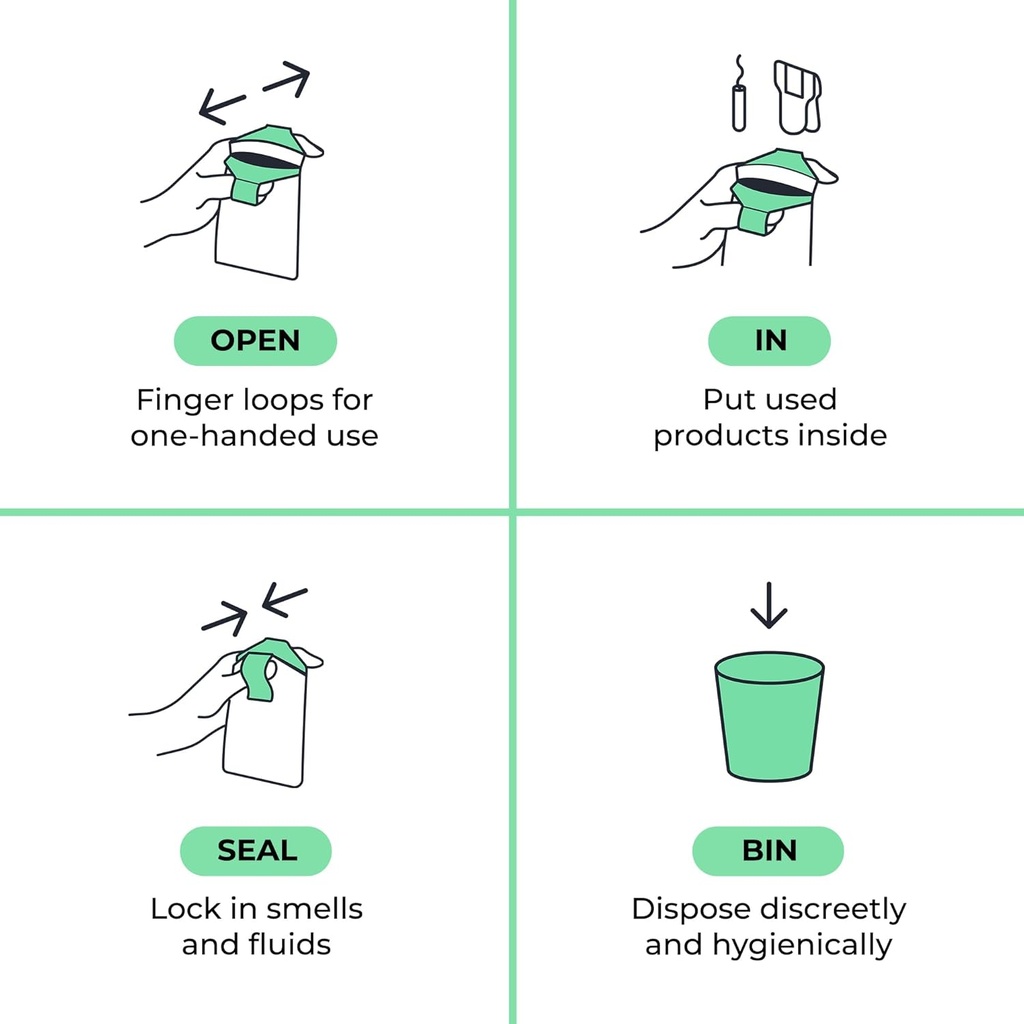 OPEN
Finger loops for one-handed use

IN
Put used products inside

SEAL
Lock in smells and fluids

BIN
Dispose discreetly and hygienically