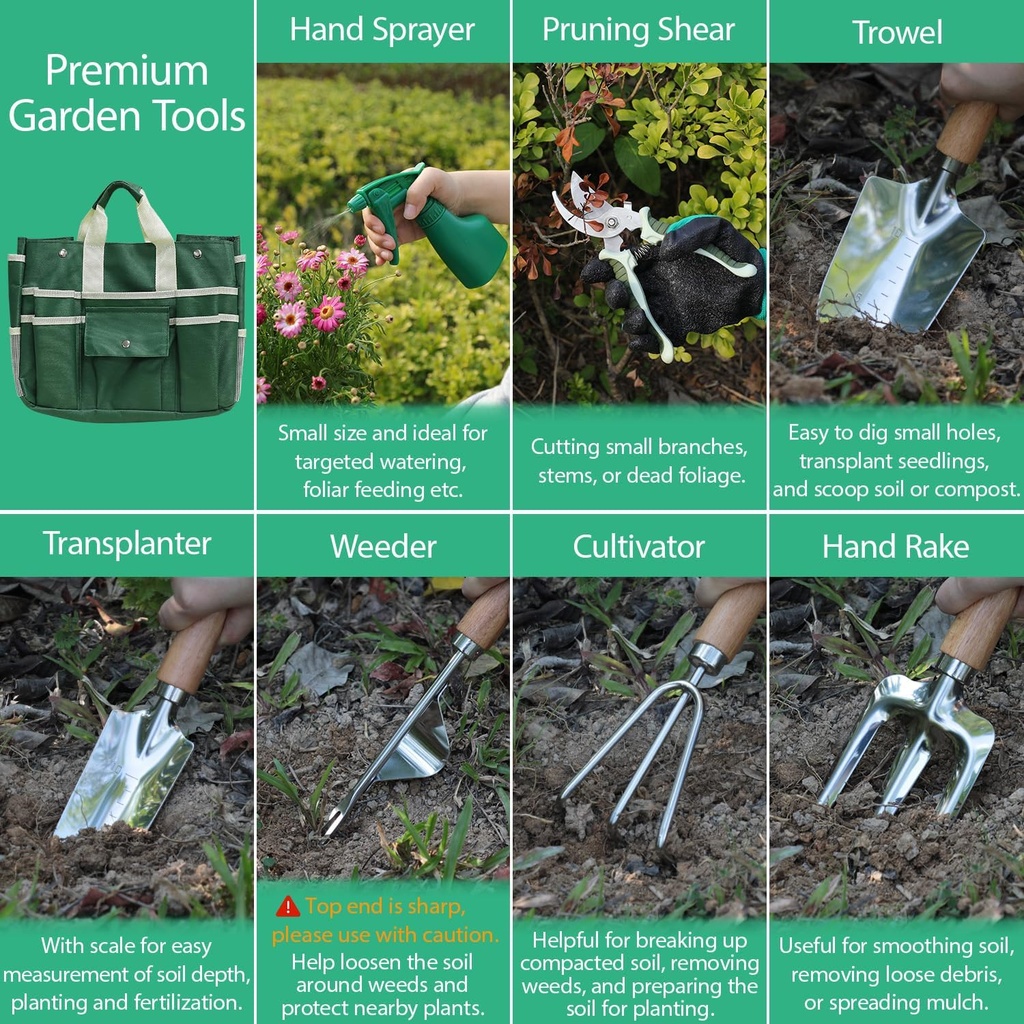 Premium Garden Tools

Hand Sprayer

Small size and ideal for targeted watering, foliar feeding etc.

Pruning Shear

Cutting small branches, stems, or dead foliage.

Trowel

Easy to dig small holes, transplant seedlings, and scoop soil or compost.

Transplanter

With scale for easy measurement of soil depth, planting and fertilization.

Weeder

Top end is sharp, please use with caution.

Help loosen the soil around weeds and protect nearby plants.

Cultivator

Helpful for breaking up compacted soil, removing weeds, and preparing the soil for planting.

Hand Rake

Useful for smoothing soil, removing loose debris, or spreading mulch.