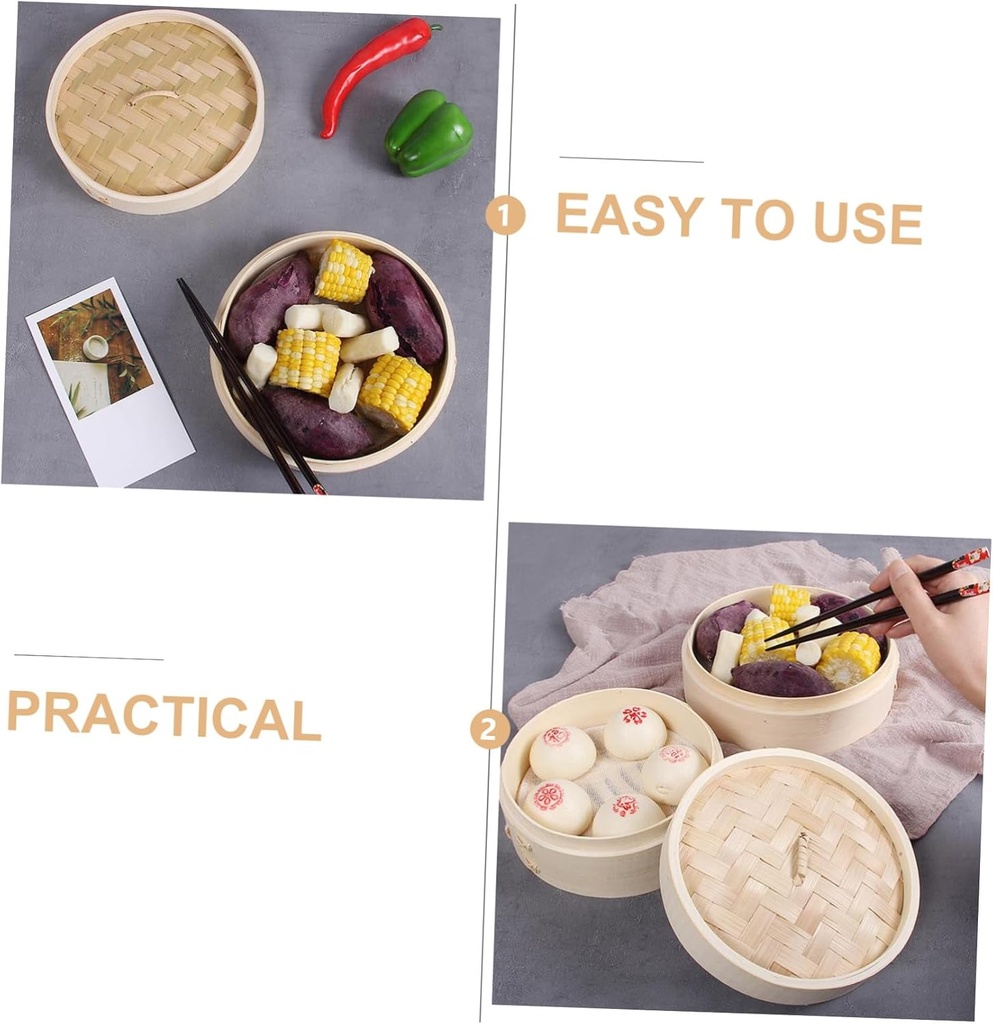 1 EASY TO USE

PRACTICAL

2