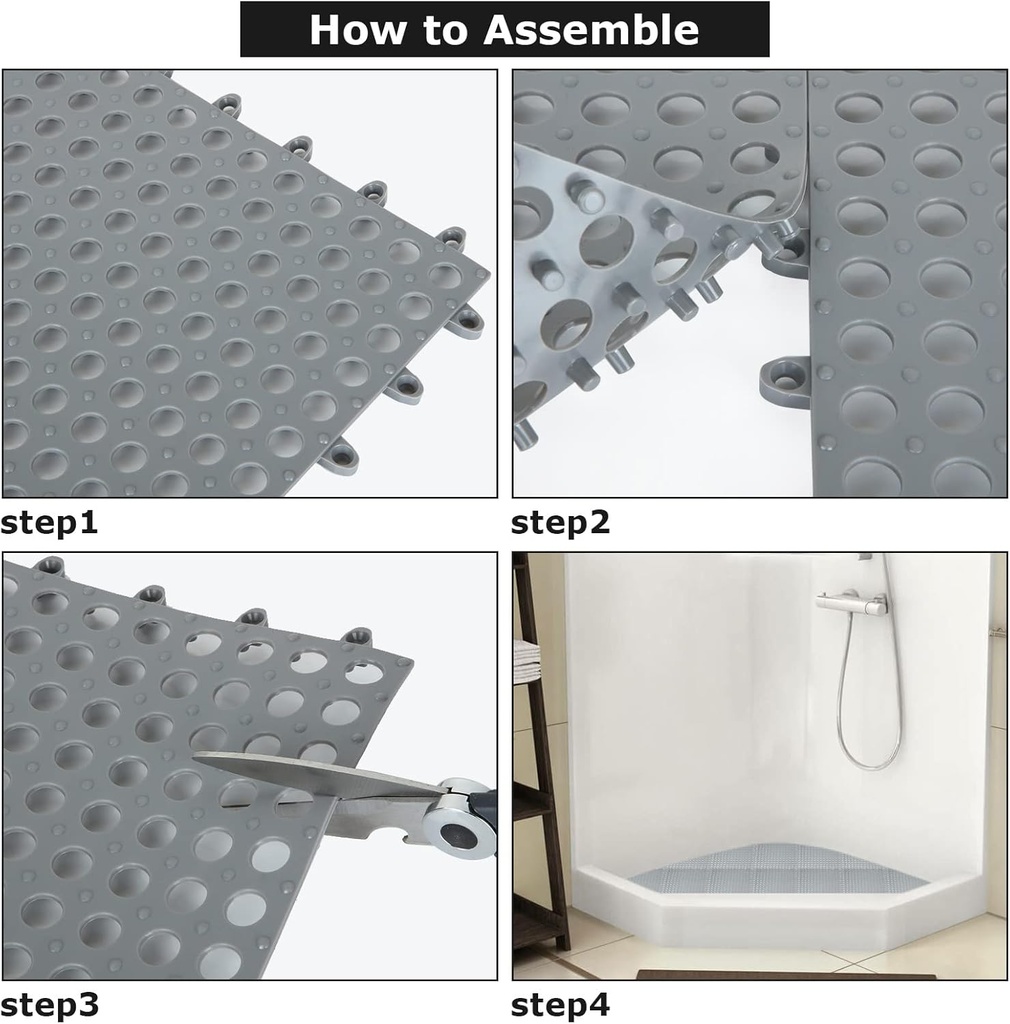 How to Assemble

step1

step2

step3

step4