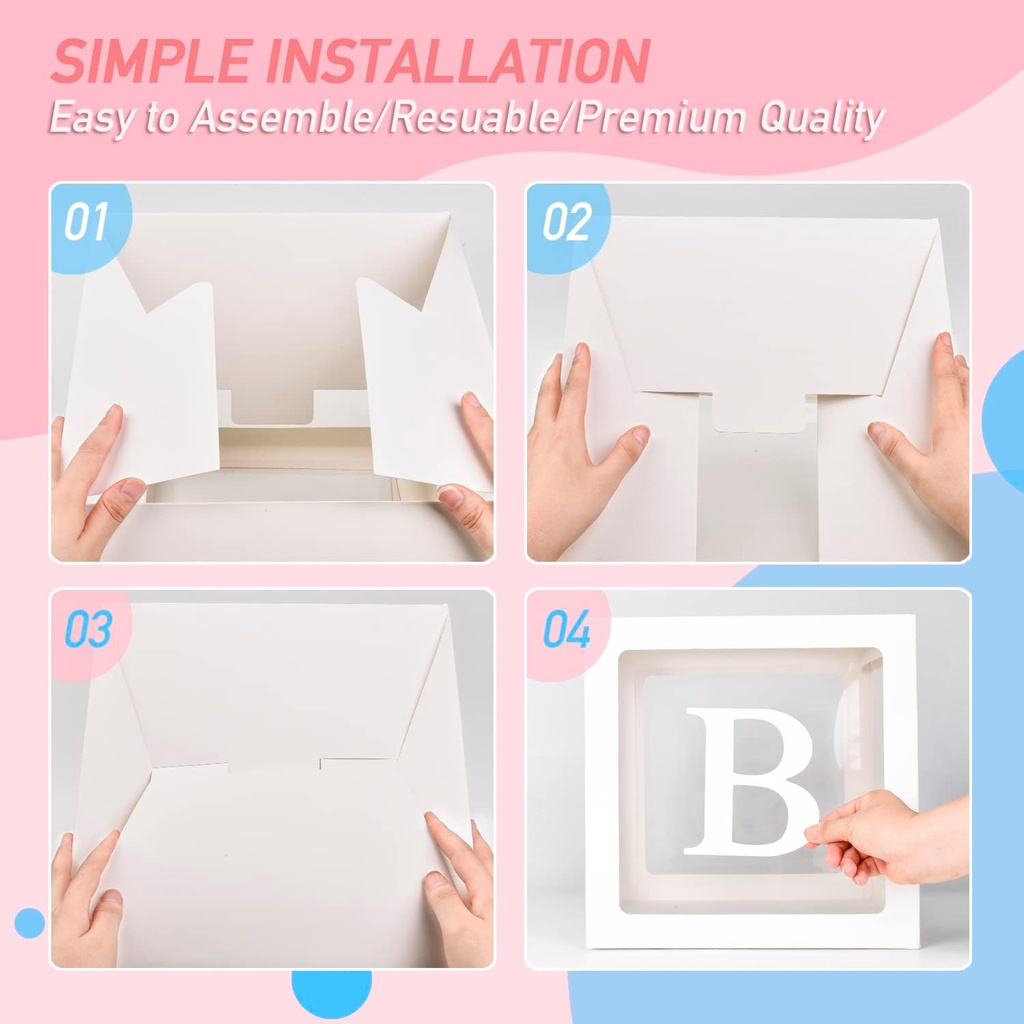 SIMPLE INSTALLATION
Easy to Assemble/Resuable/Premium Quality

01

02

03

04

B