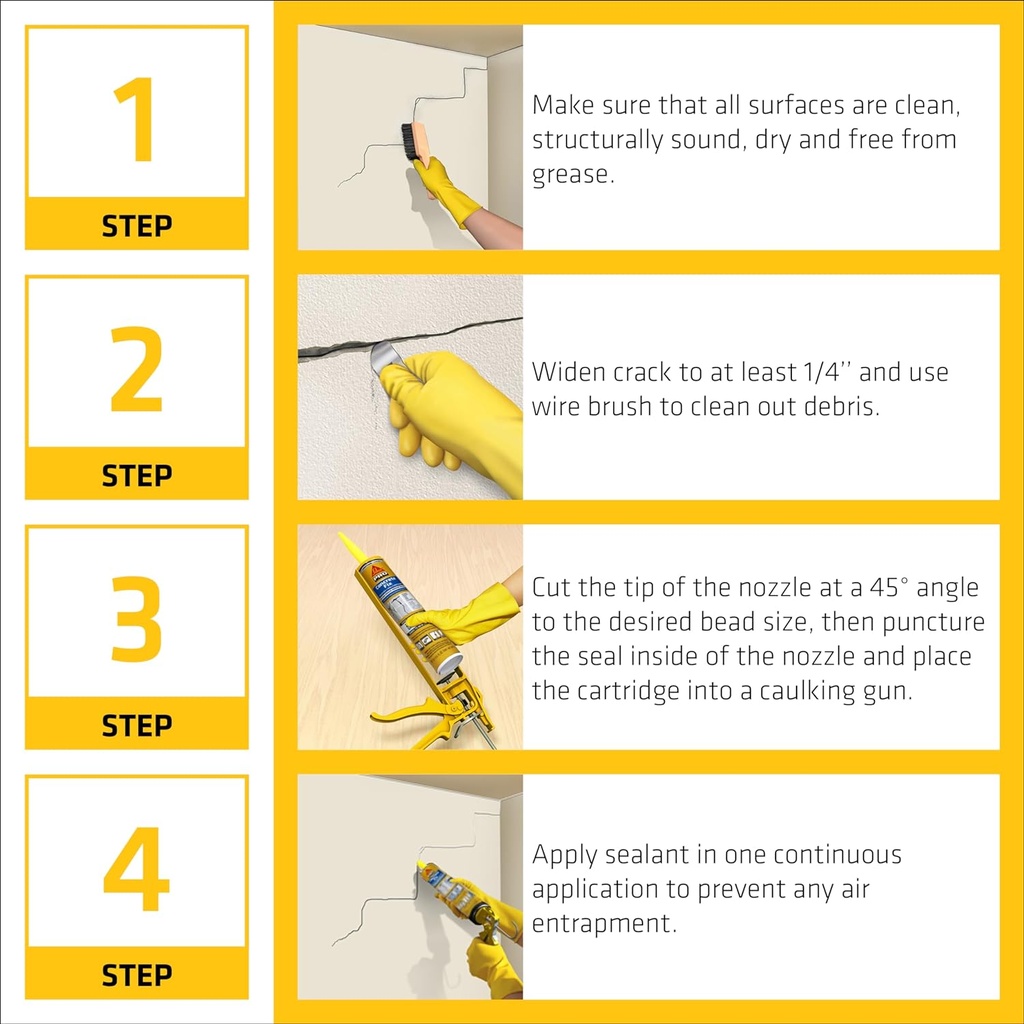 1
STEP

Make sure that all surfaces are clean, structurally sound, dry and free from grease.

2
STEP

Widen crack to at least 1/4'' and use wire brush to clean out debris.

3
STEP

Cut the tip of the nozzle at a 45° angle to the desired bead size, then puncture the seal inside of the nozzle and place the cartridge into a caulking gun.

4
STEP

Apply sealant in one continuous application to prevent any air entrapment.