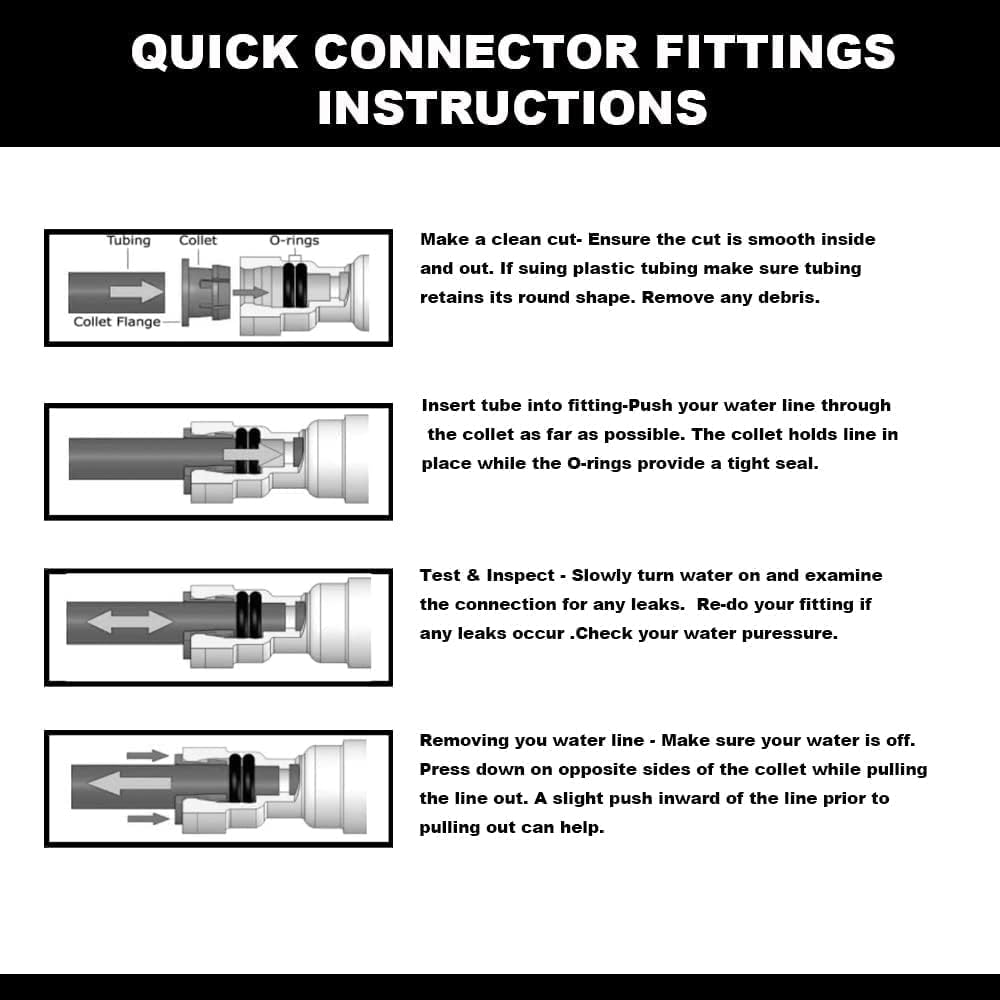 QUICK CONNECTOR FITTINGS INSTRUCTIONS

Tubing
Collet
O-rings
Collet Flange

Make a clean cut- Ensure the cut is smooth inside and out. If suing plastic tubing make sure tubing retains its round shape. Remove any debris.

Insert tube into fitting-Push your water line through the collet as far as possible. The collet holds line in place while the O-rings provide a tight seal.

Test & Inspect - Slowly turn water on and examine the connection for any leaks. Re-do your fitting if any leaks occur .Check your water puressure.

Removing you water line - Make sure your water is off. Press down on opposite sides of the collet while pulling the line out. A slight push inward of the line prior to pulling out can help.