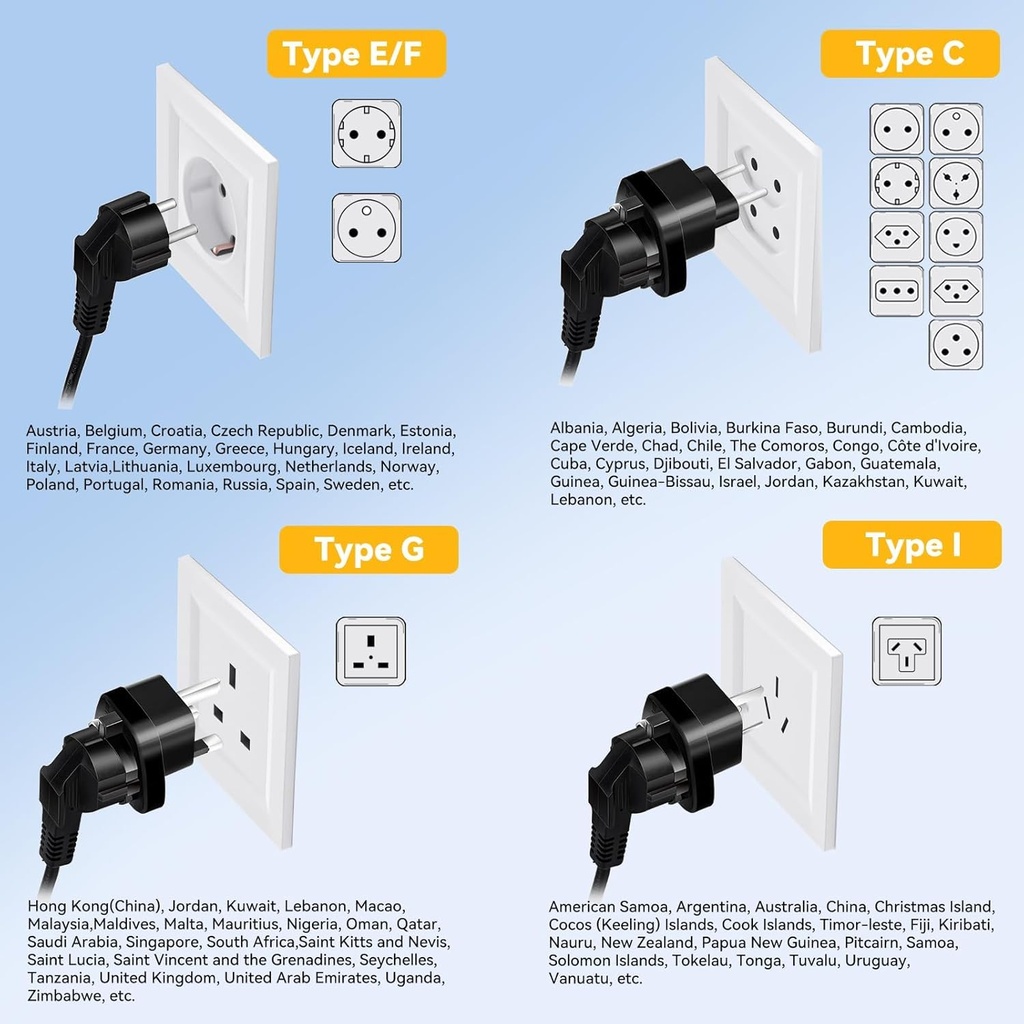 Type E/F

Austria, Belgium, Croatia, Czech Republic, Denmark, Estonia, Finland, France, Germany, Greece, Hungary, Iceland, Ireland, Italy, Latvia,Lithuania, Luxembourg, Netherlands, Norway, Poland, Portugal, Romania, Russia, Spain, Sweden, etc.

Type C

Albania, Algeria, Bolivia, Burkina Faso, Burundi, Cambodia, Cape Verde, Chad, Chile, The Comoros, Congo, Côte d'Ivoire, Cuba, Cyprus, Djibouti, El Salvador, Gabon, Guatemala, Guinea, Guinea-Bissau, Israel, Jordan, Kazakhstan, Kuwait, Lebanon, etc.

Type G

Hong Kong(China), Jordan, Kuwait, Lebanon, Macao, Malaysia,Maldives, Malta, Mauritius, Nigeria, Oman, Qatar, Saudi Arabia, Singapore, South Africa,Saint Kitts and Nevis, Saint Lucia, Saint Vincent and the Grenadines, Seychelles, Tanzania, United Kingdom, United Arab Emirates, Uganda, Zimbabwe, etc.

Type I

American Samoa, Argentina, Australia, China, Christmas Island, Cocos (Keeling) Islands, Cook Islands, Timor-leste, Fiji, Kiribati, Nauru, New Zealand, Papua New Guinea, Pitcairn, Samoa, Solomon Islands, Tokelau, Tonga, Tuvalu, Uruguay, Vanuatu, etc.