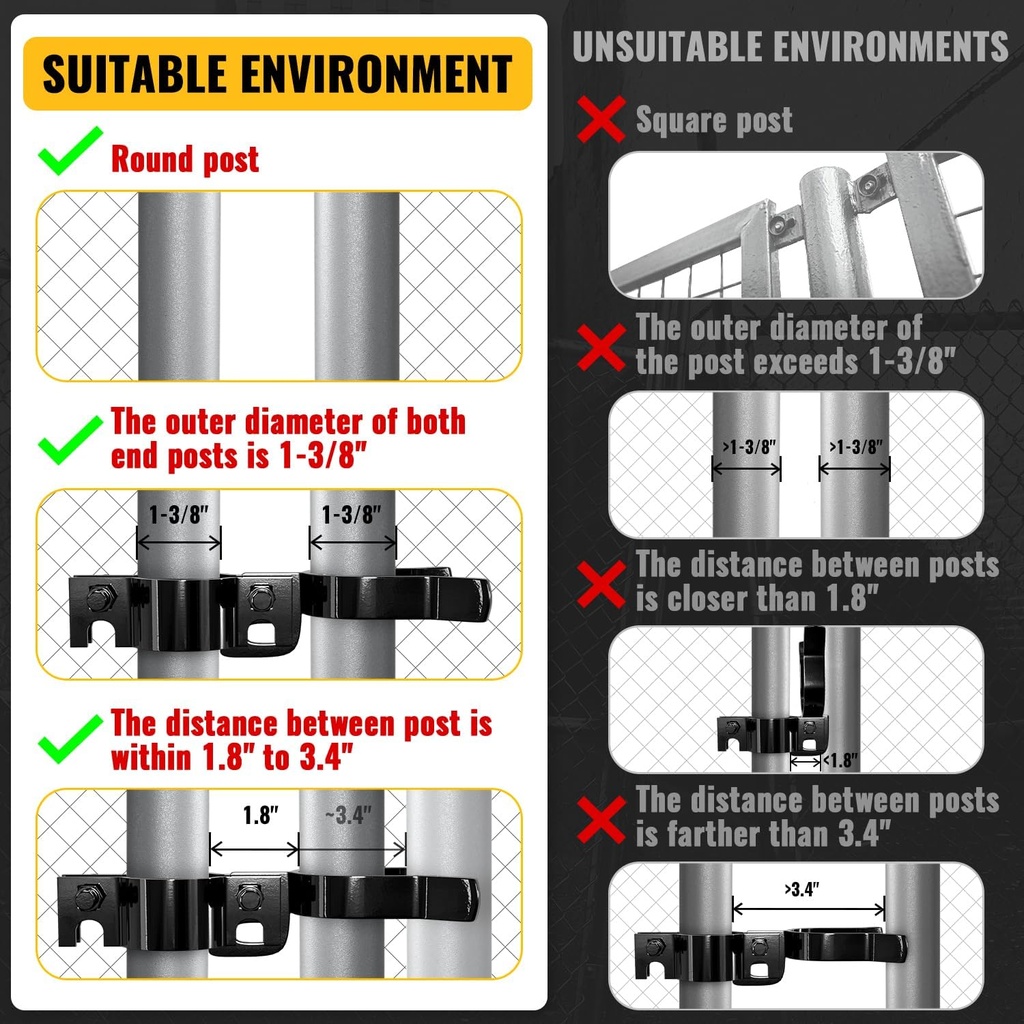 SUITABLE ENVIRONMENT

Round post

The outer diameter of both end posts is 1-3/8"

1-3/8"

1-3/8"

The distance between post is within 1.8" to 3.4"

1.8"

~3.4"

UNSUITABLE ENVIRONMENTS

Square post

The outer diameter of the post exceeds 1-3/8"

>1-3/8"

>1-3/8"

The distance between posts is closer than 1.8"

<1.8"

The distance between posts is farther than 3.4"

>3.4"