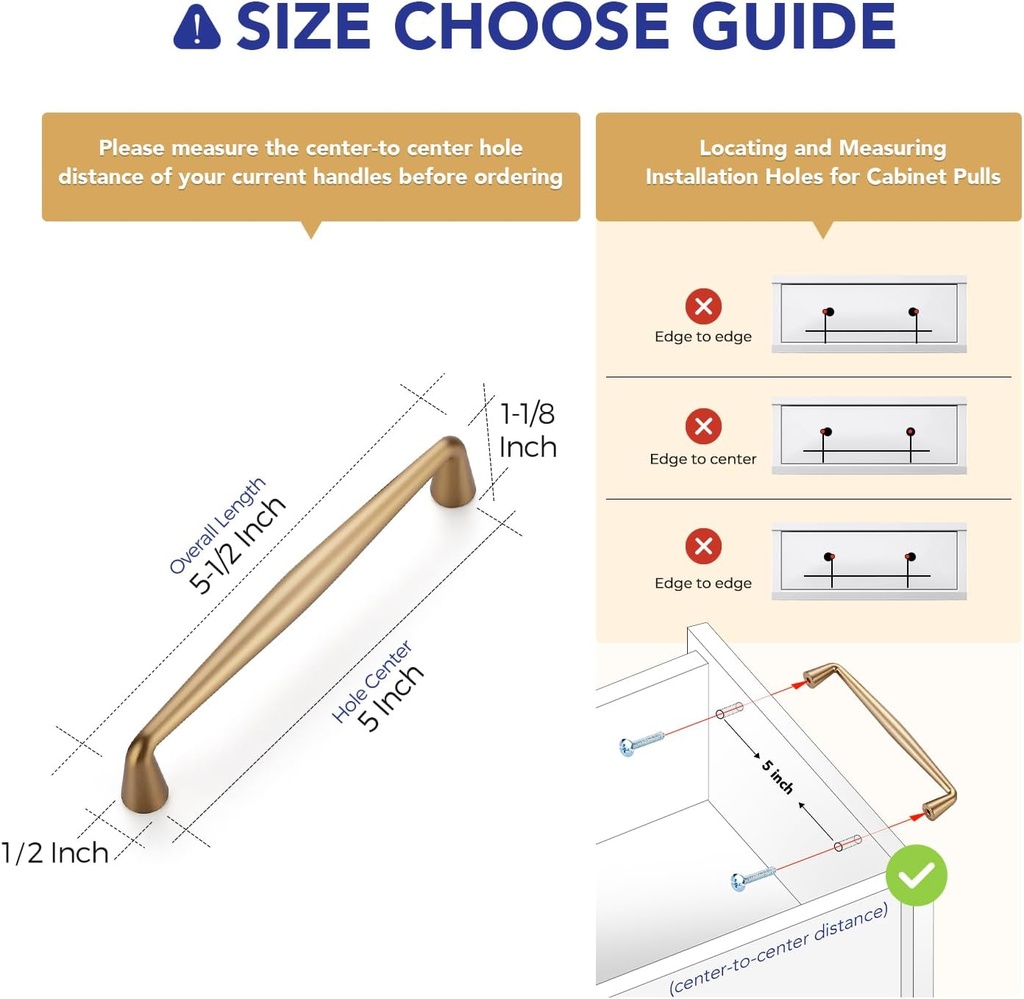 SIZE CHOOSE GUIDE

Please measure the center-to center hole distance of your current handles before ordering

Overall Length
5-1/2 Inch

1-1/8 Inch

Hole Center
5 Inch

1/2 Inch

Locating and Measuring Installation Holes for Cabinet Pulls

Edge to edge

Edge to center

Edge to edge

5 inch

(center-to-center distance)