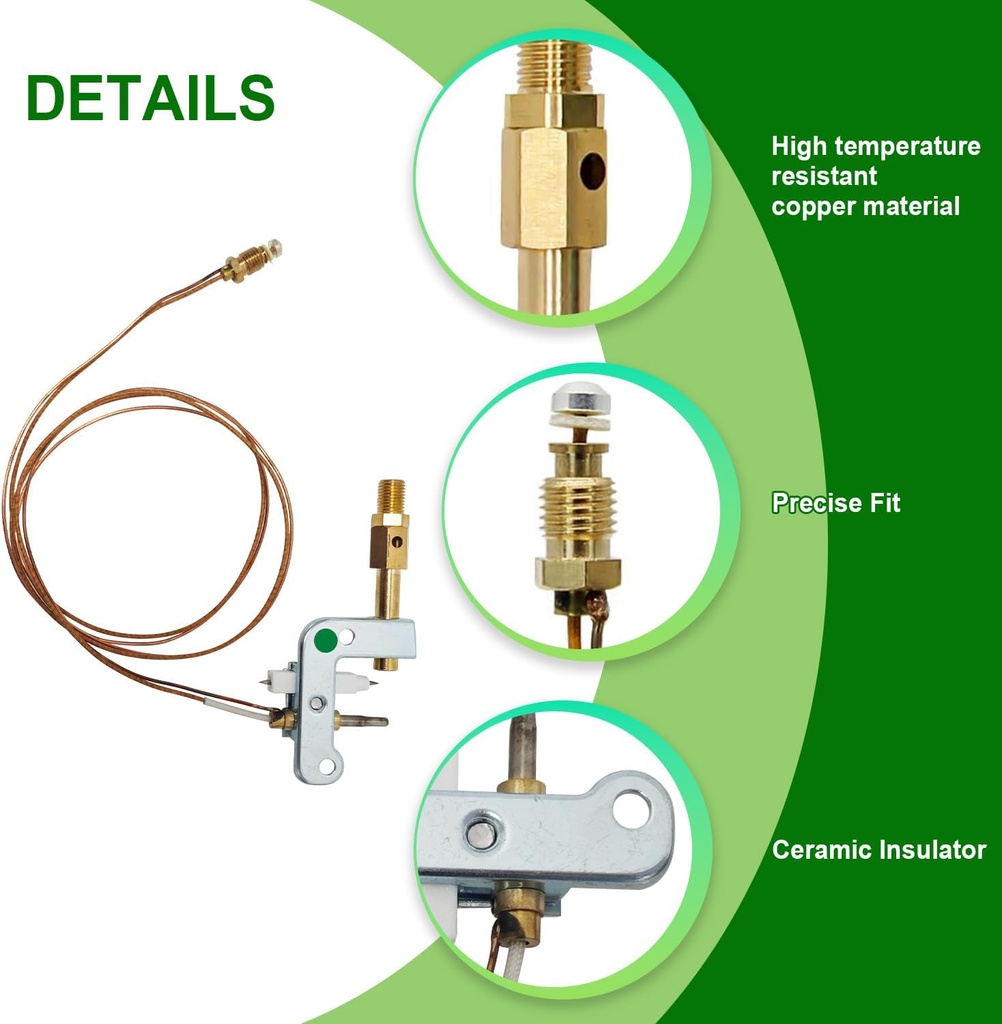 DETAILS

High temperature resistant copper material

Precise Fit

Ceramic Insulator