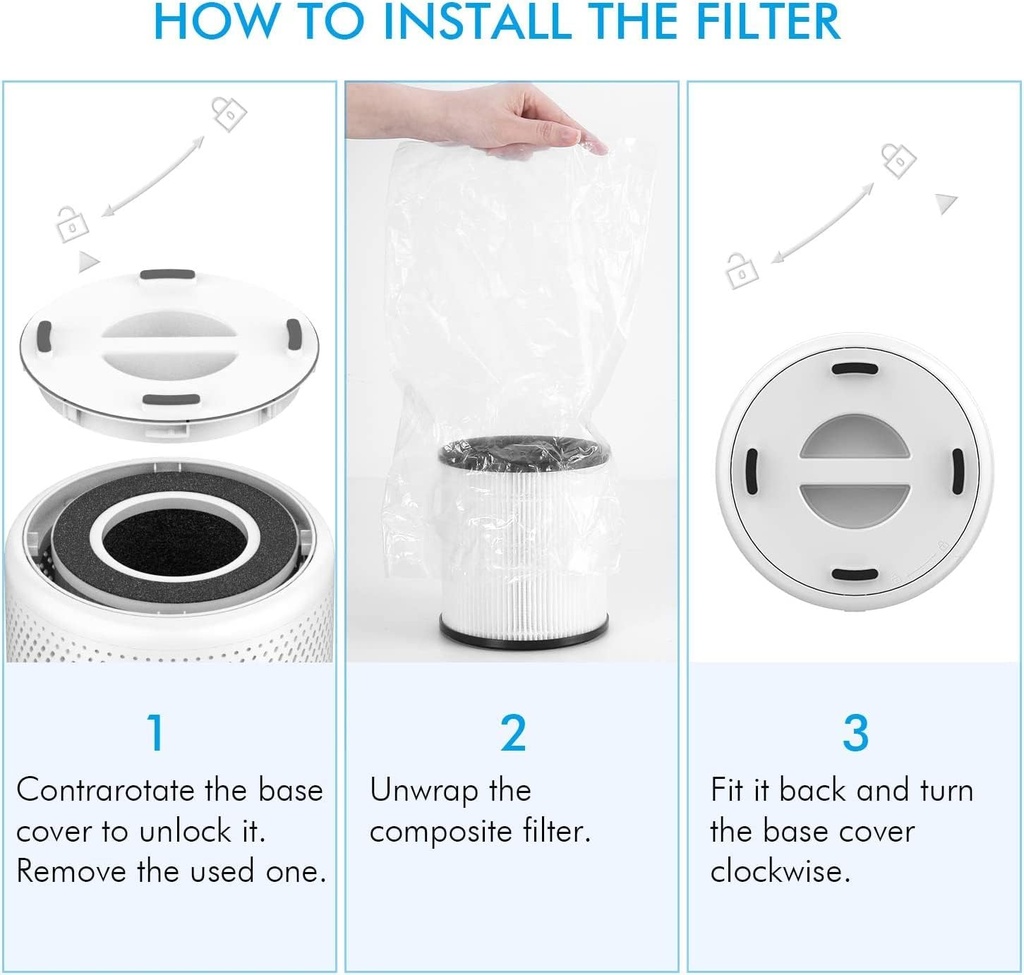 HOW TO INSTALL THE FILTER

1
Contrarotate the base cover to unlock it. Remove the used one.

2
Unwrap the composite filter.

3
Fit it back and turn the base cover clockwise.