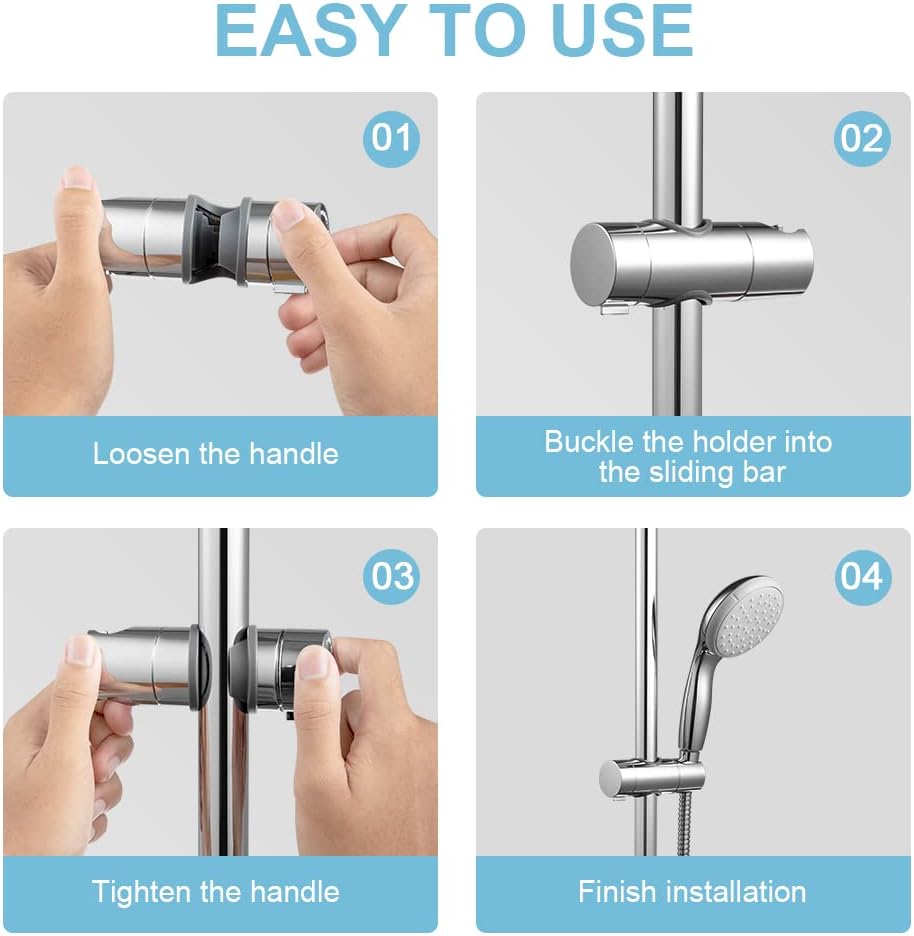 EASY TO USE

01

Loosen the handle

02

Buckle the holder into the sliding bar

03

Tighten the handle

04

Finish installation