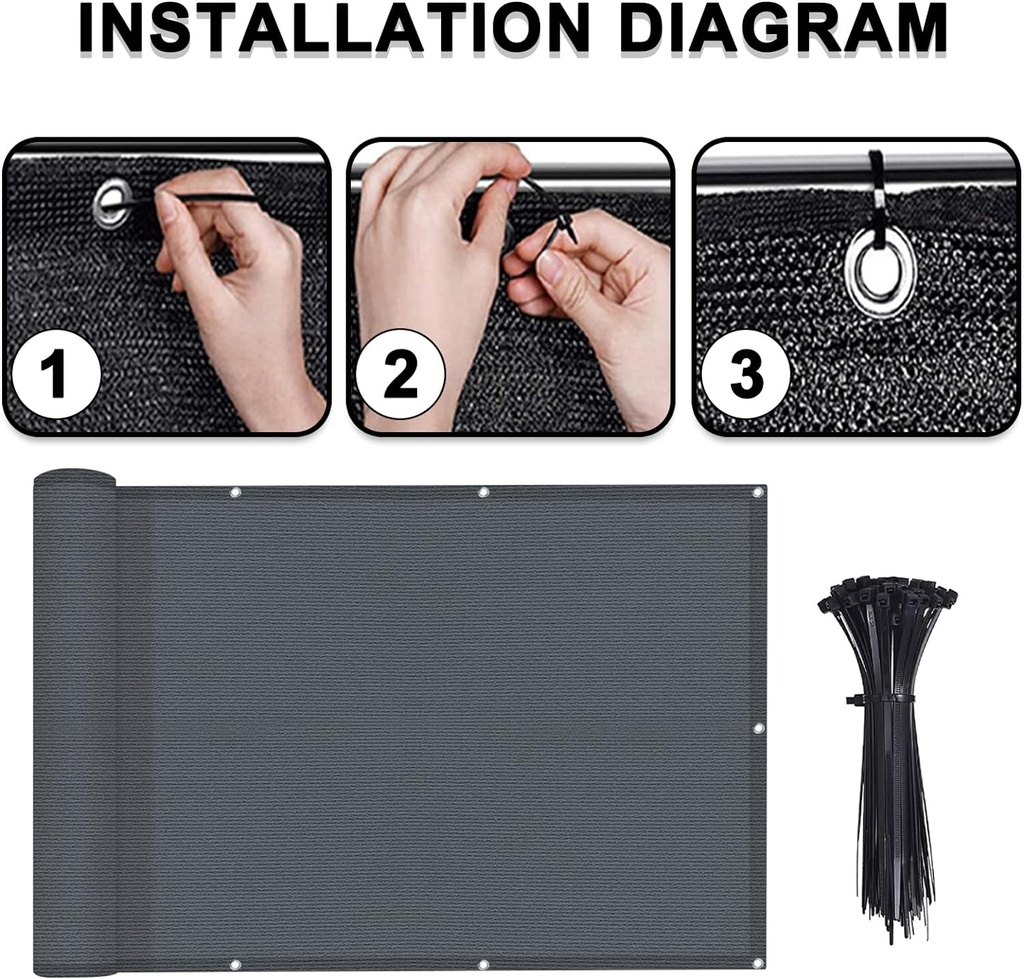 INSTALLATION DIAGRAM

1

2

3