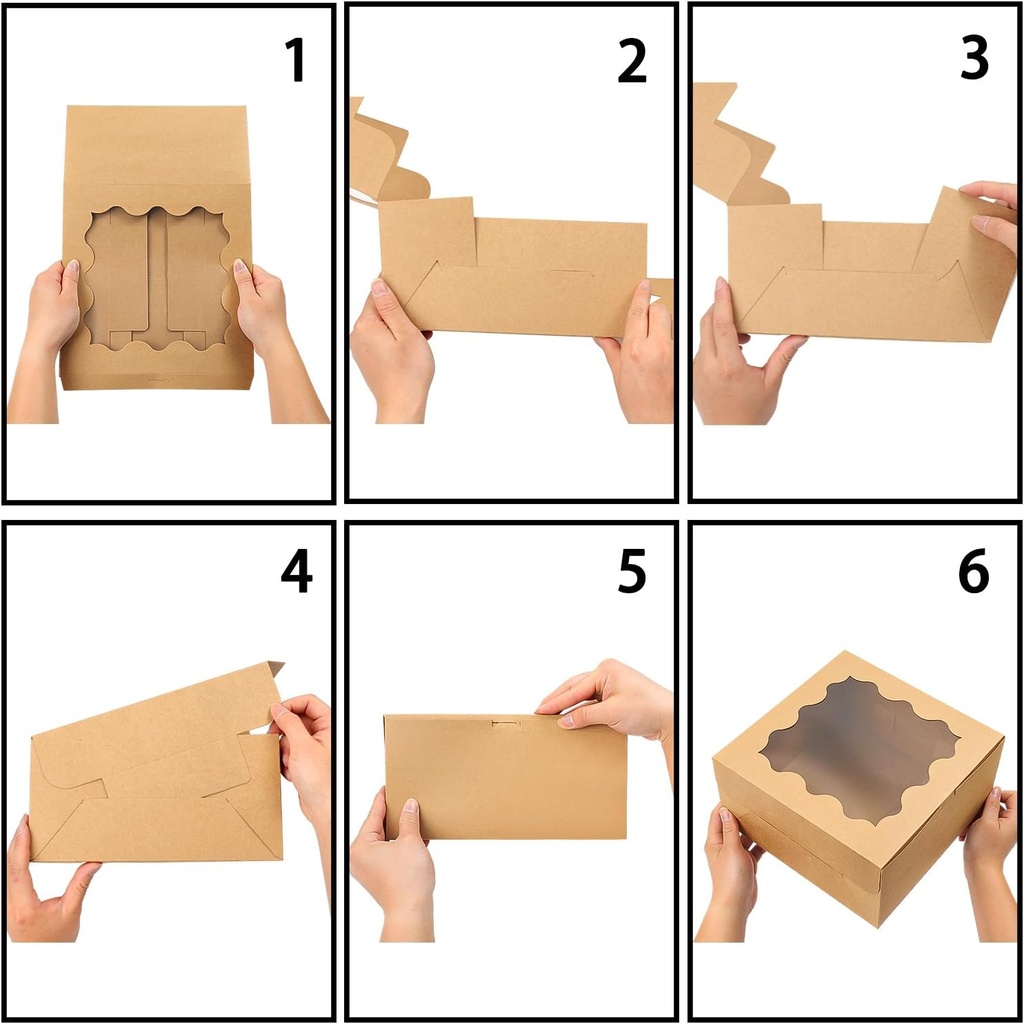 1

2

3

4

5

6