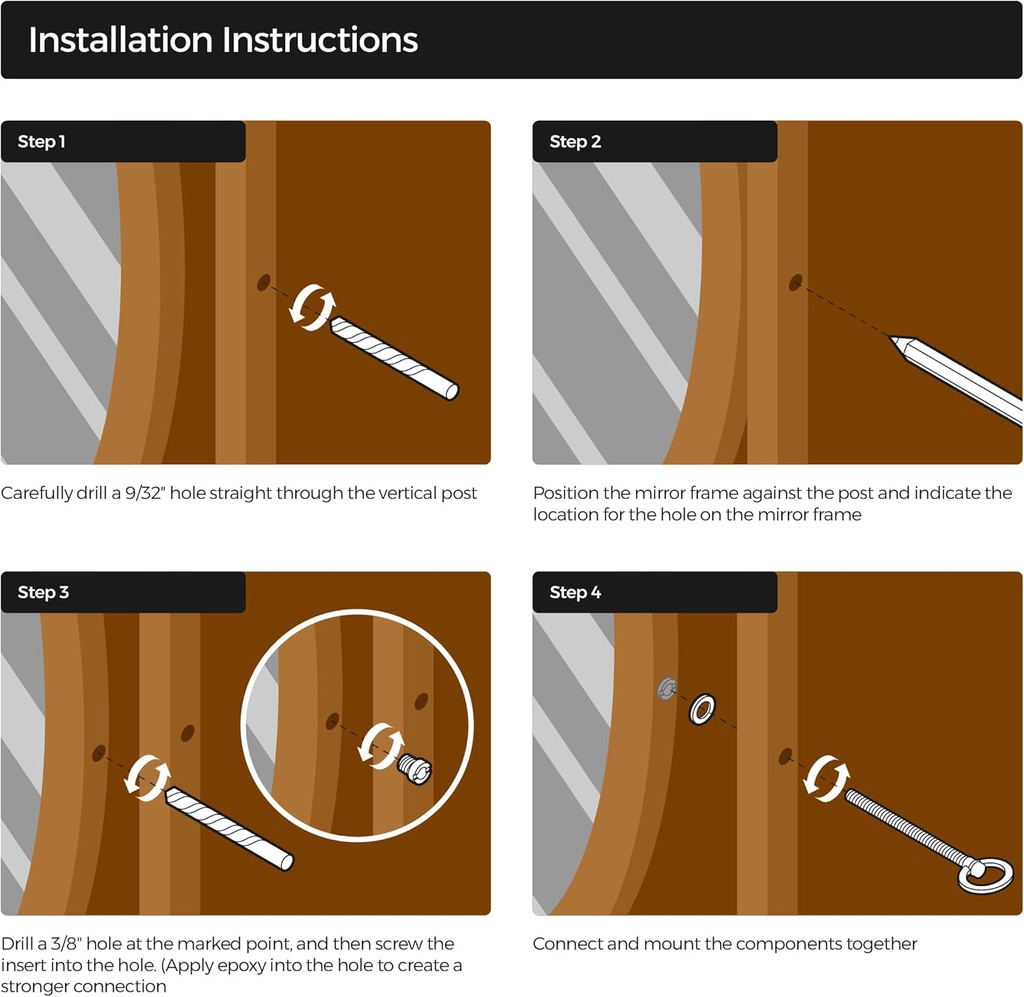 Installation Instructions

Step 1

Carefully drill a 9/32" hole straight through the vertical post

Step 2

Position the mirror frame against the post and indicate the location for the hole on the mirror frame

Step 3

Drill a 3/8" hole at the marked point, and then screw the insert into the hole. (Apply epoxy into the hole to create a stronger connection

Step 4

Connect and mount the components together