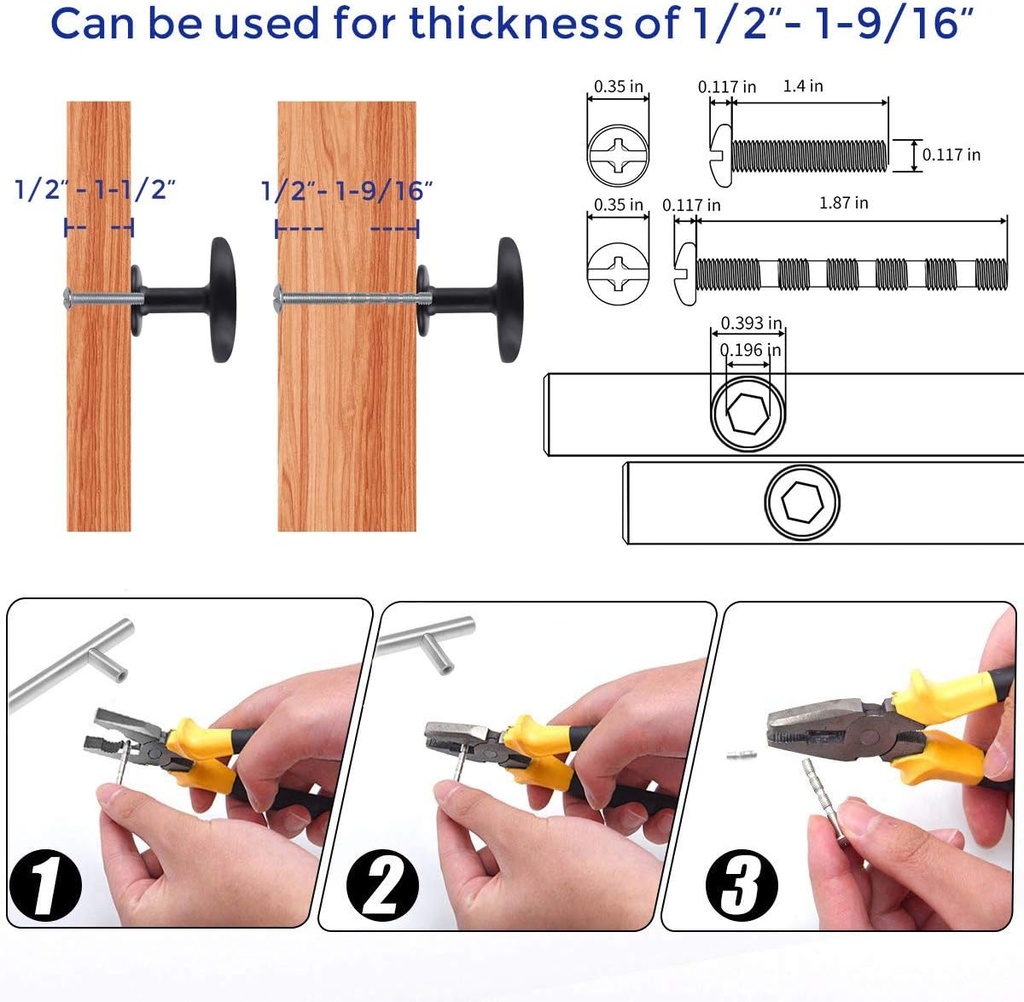 Can be used for thickness of 1/2"- 1-9/16"

1/2" - 1-1/2"

1/2"- 1-9/16"

0.35 in

0.117 in

1.4 in

0.117 in

0.35 in

0.117 in

1.87 in

0.393 in

0.196 in

1

2

3