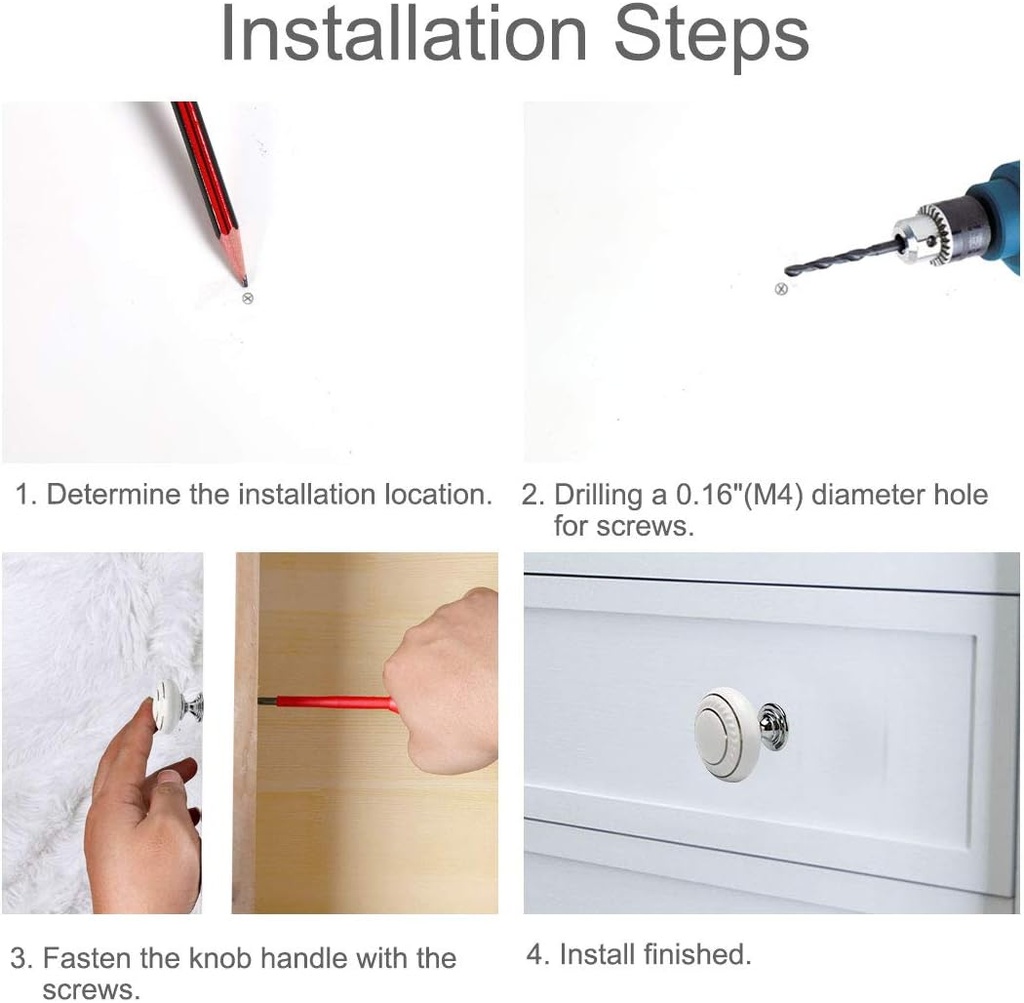 Installation Steps

1. Determine the installation location.

2. Drilling a 0.16"(M4) diameter hole for screws.

3. Fasten the knob handle with the screws.

4. Install finished.