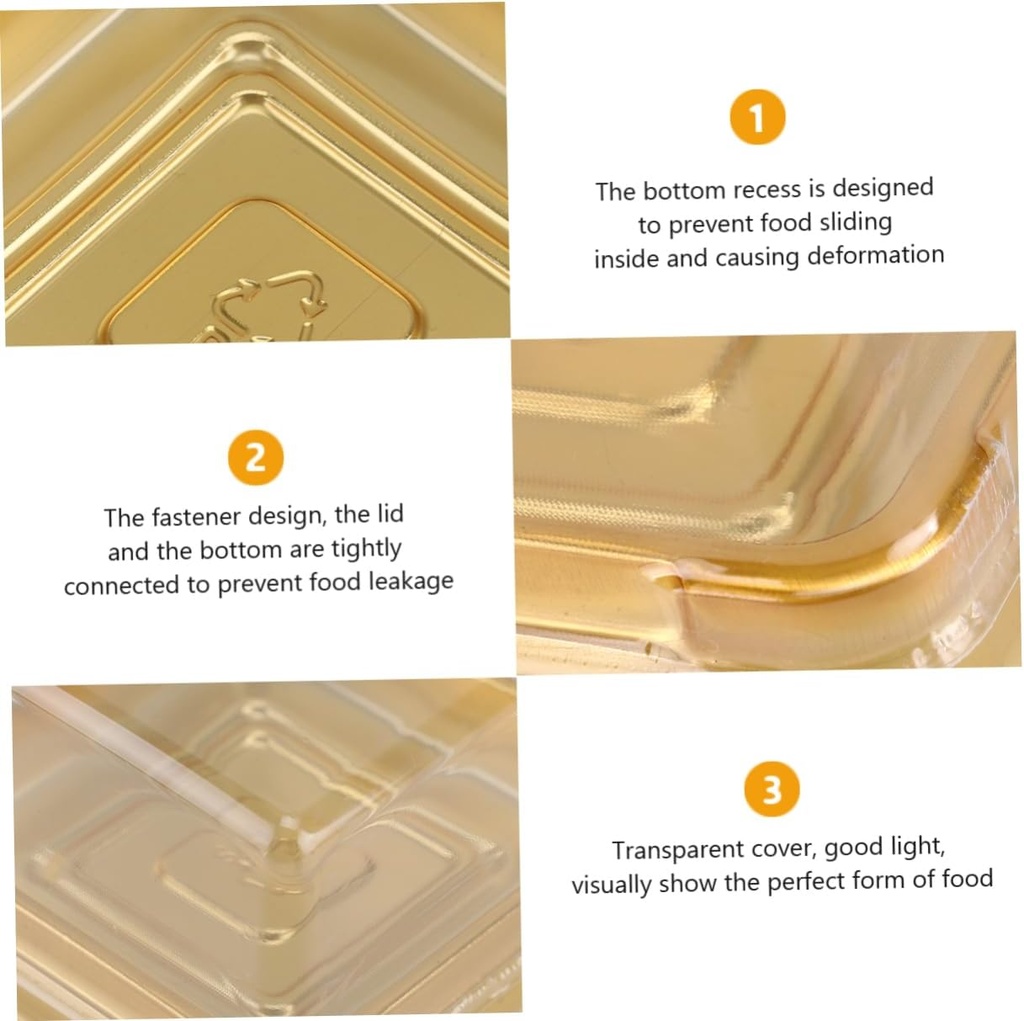 1

The bottom recess is designed to prevent food sliding inside and causing deformation

2

The fastener design, the lid and the bottom are tightly connected to prevent food leakage

3

Transparent cover, good light, visually show the perfect form of food