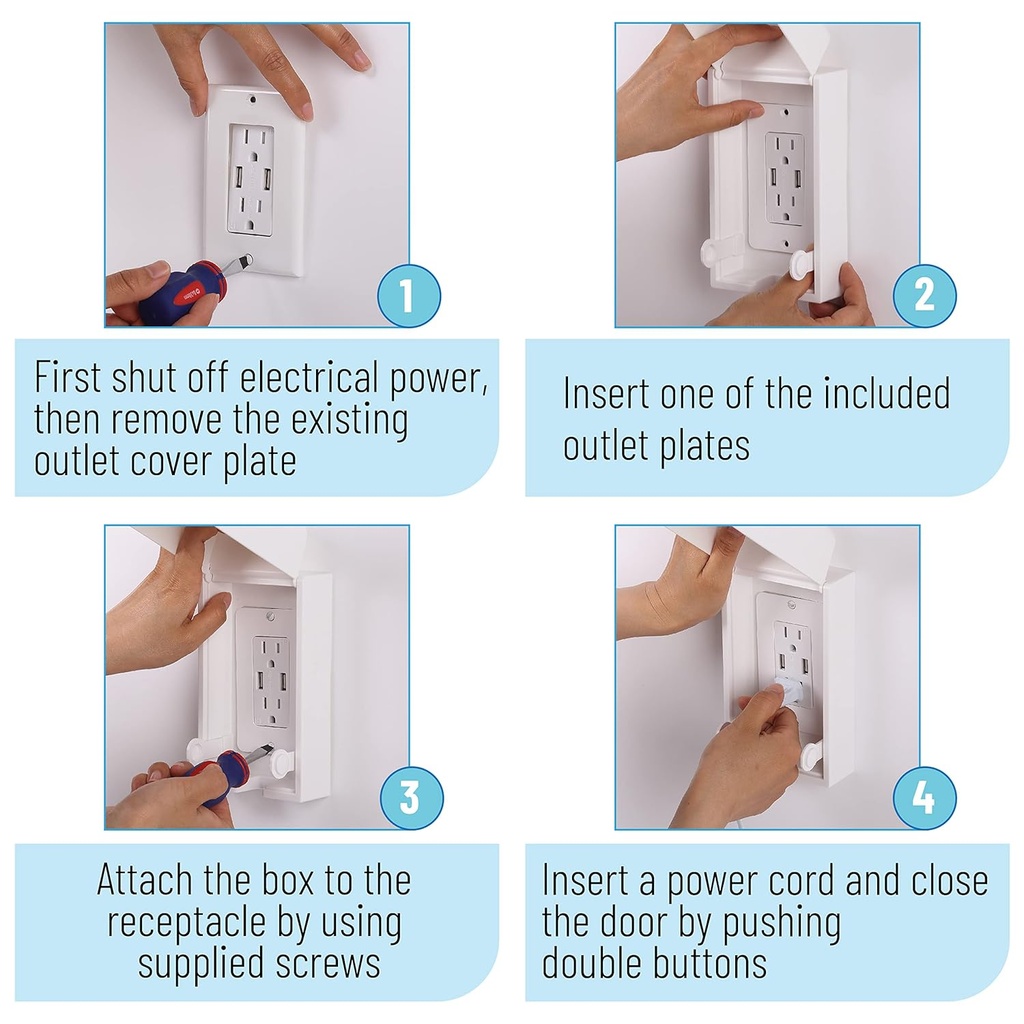 1

First shut off electrical power, then remove the existing outlet cover plate

2

Insert one of the included outlet plates

3

Attach the box to the receptacle by using supplied screws

4

Insert a power cord and close the door by pushing double buttons