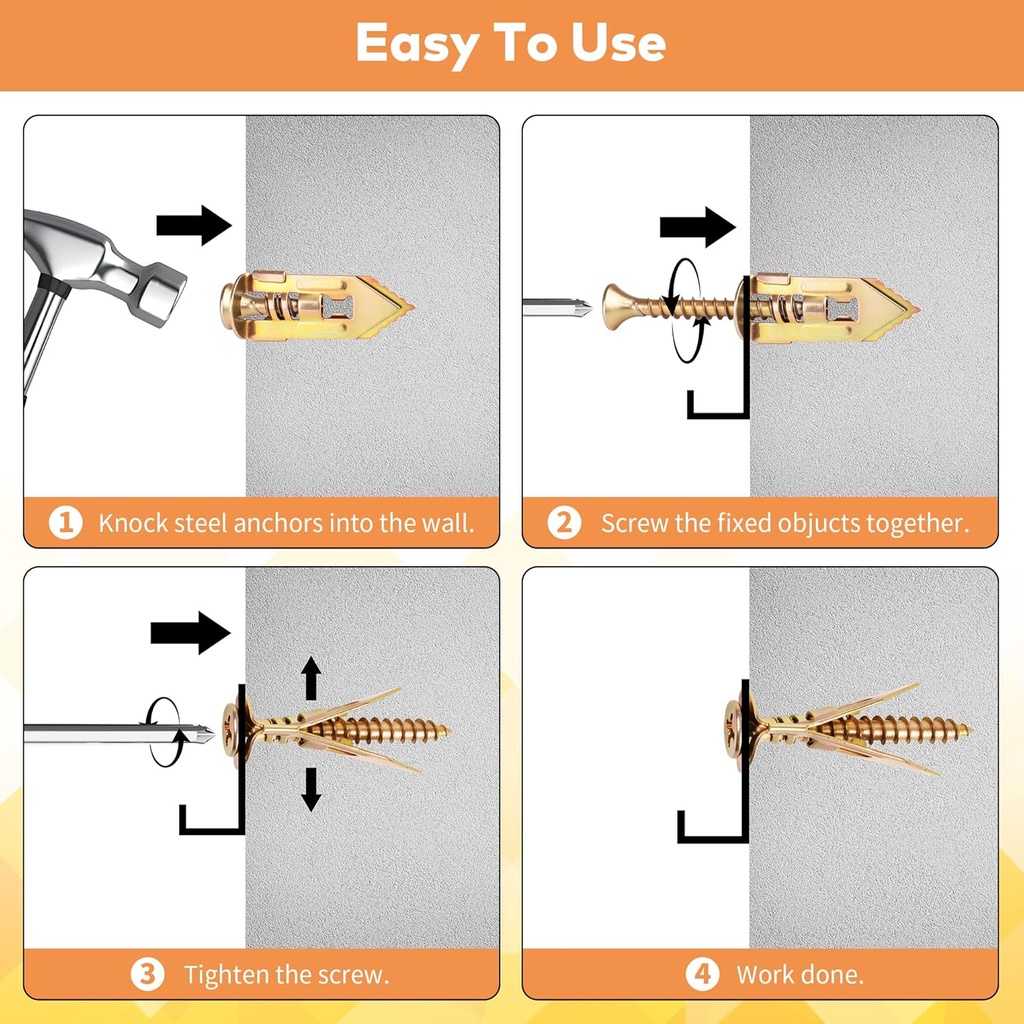 Easy To Use

1 Knock steel anchors into the wall.

2 Screw the fixed objucts together.

3 Tighten the screw.

4 Work done.