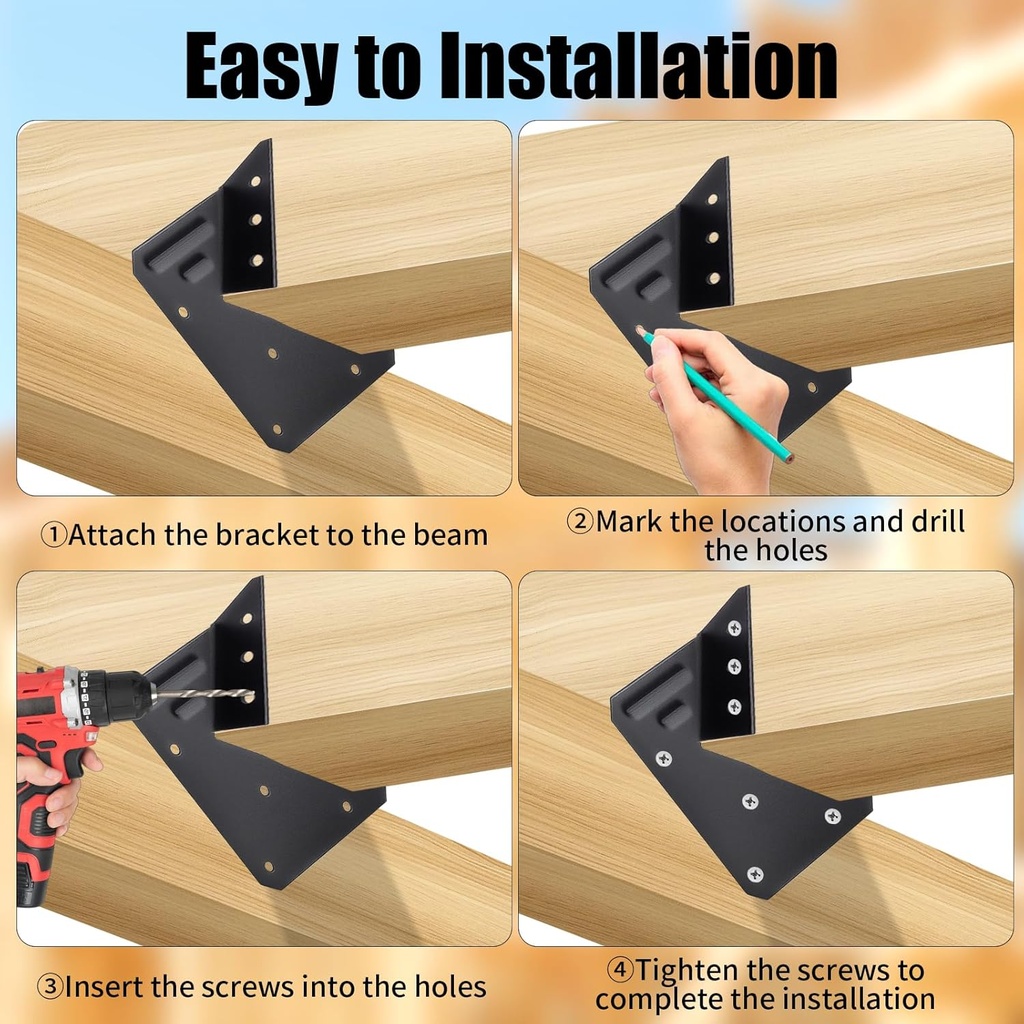 Easy to Installation

①Attach the bracket to the beam

②Mark the locations and drill the holes

③Insert the screws into the holes

④Tighten the screws to complete the installation