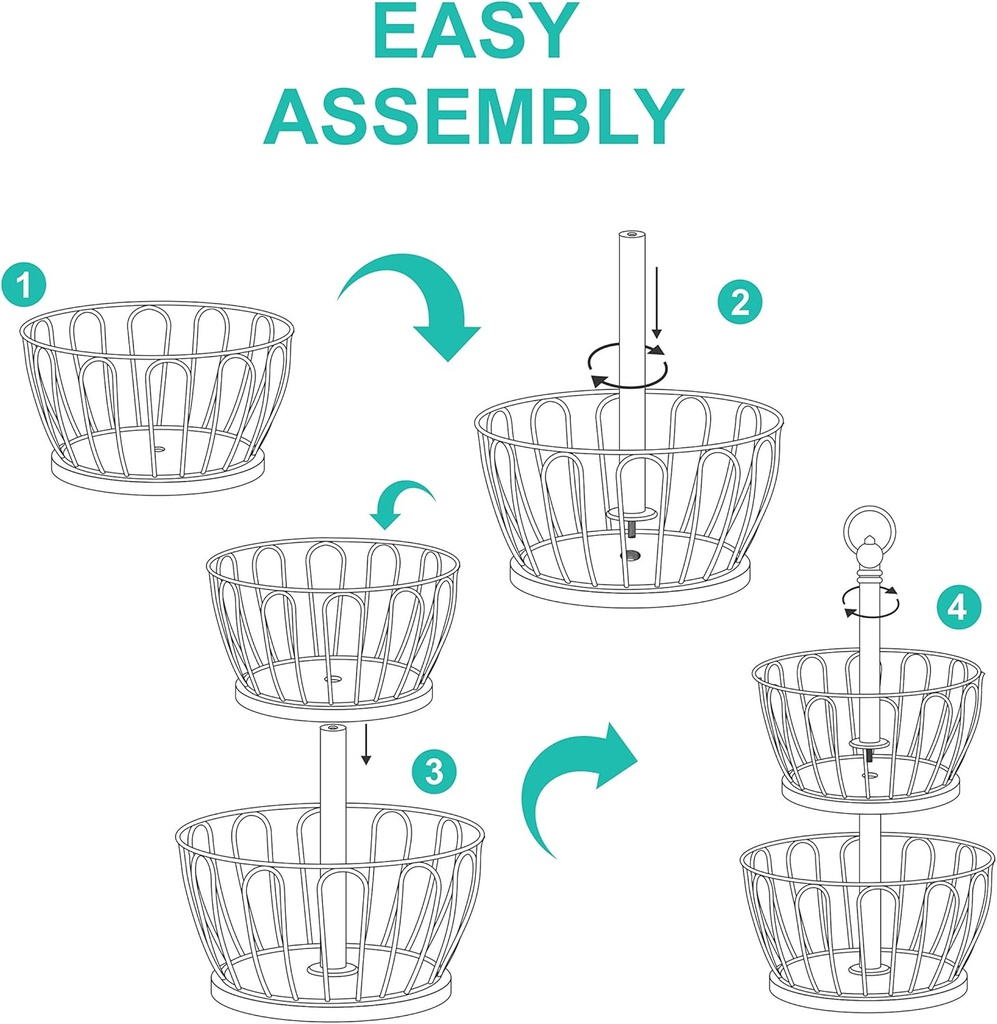 EASY ASSEMBLY

1

2

3

4