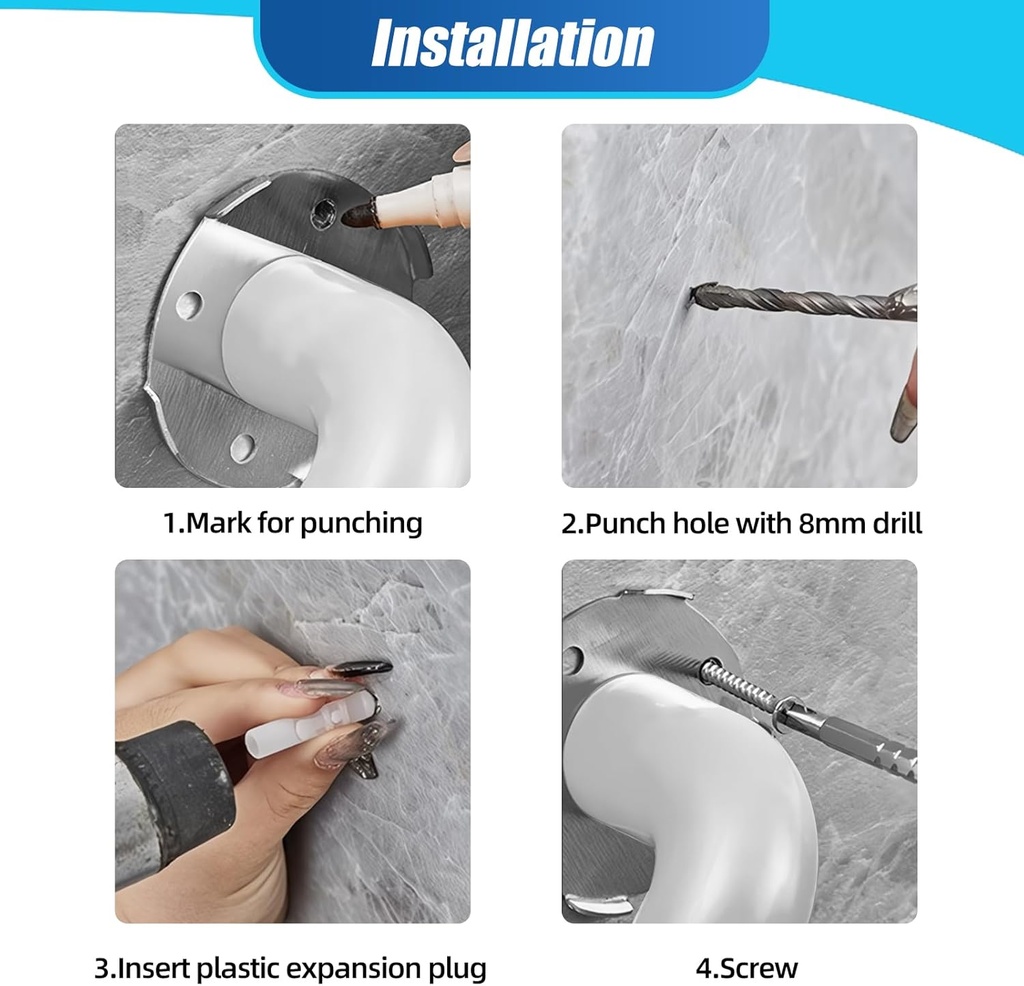 Installation

1.Mark for punching

2.Punch hole with 8mm drill

3.Insert plastic expansion plug

4.Screw