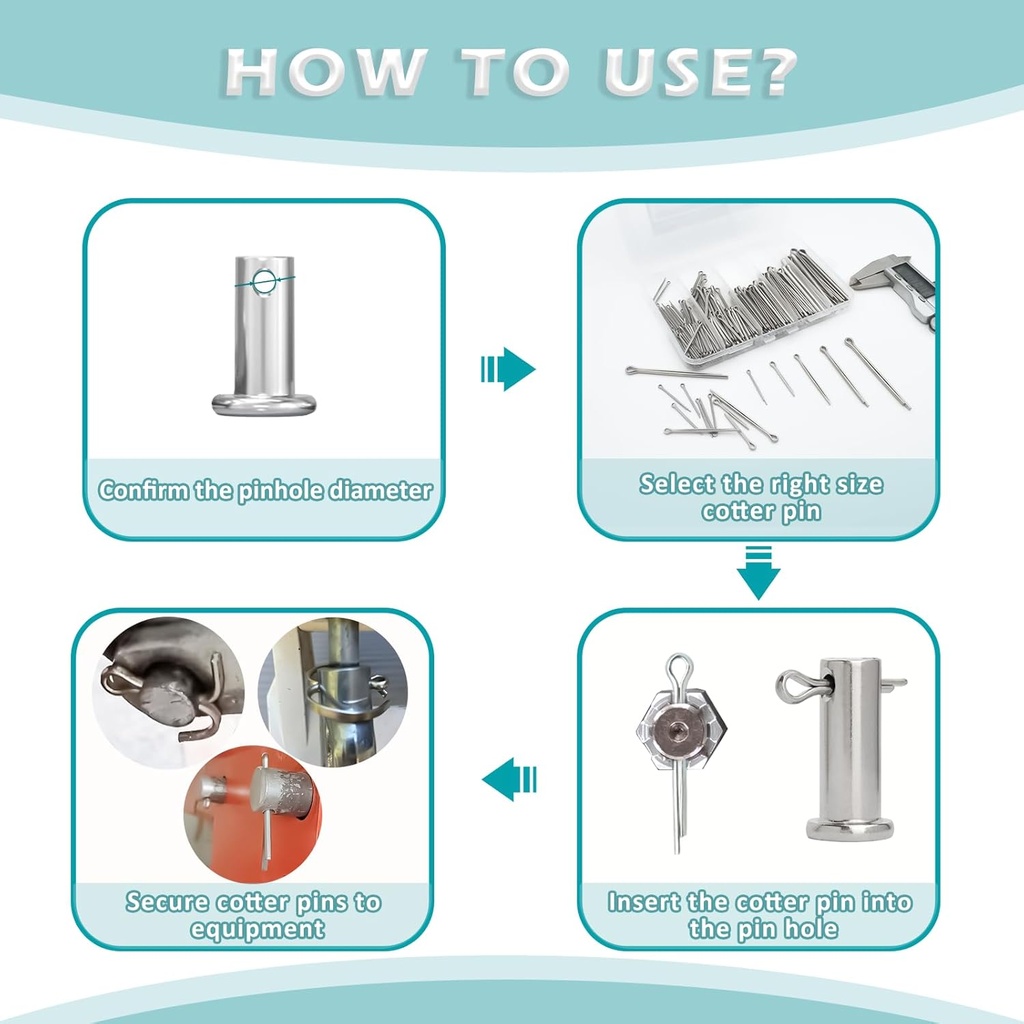 HOW TO USE?

Confirm the pinhole diameter

Select the right size cotter pin

Insert the cotter pin into the pin hole

Secure cotter pins to equipment