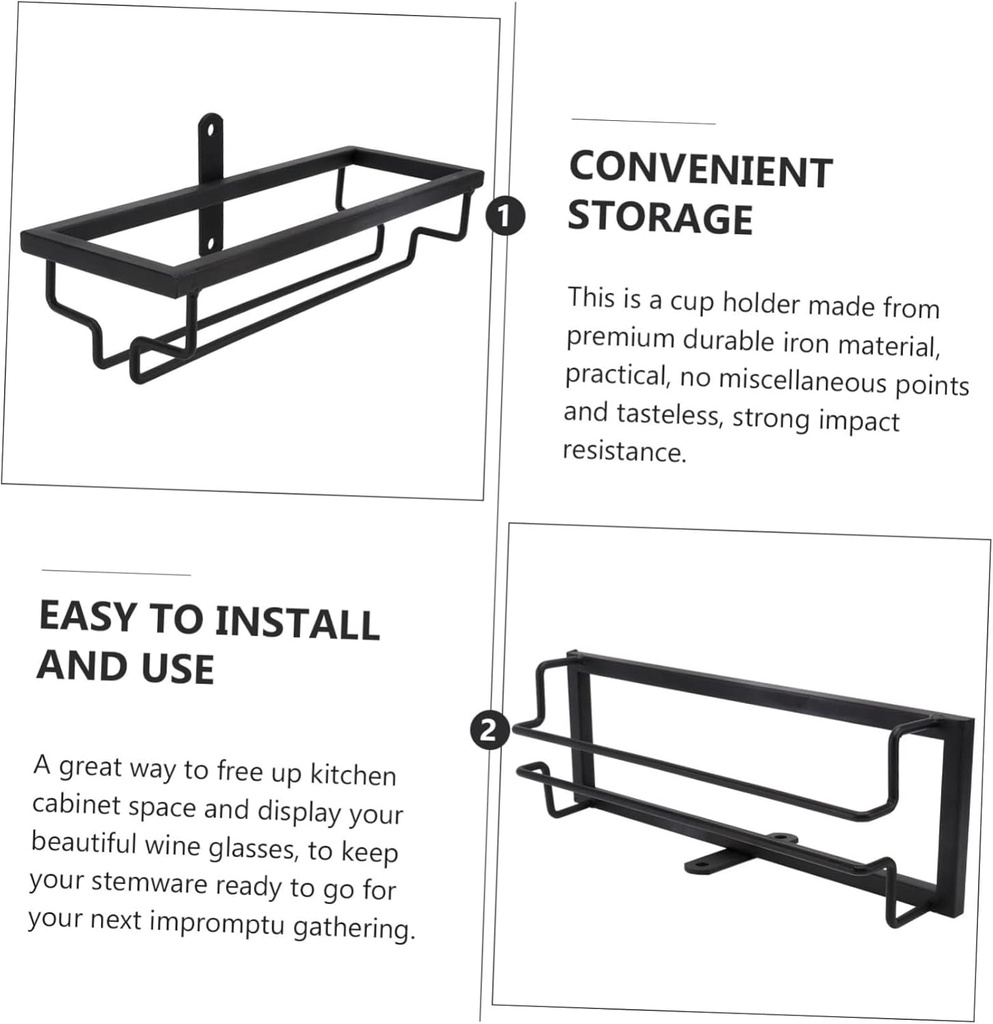 1

CONVENIENT STORAGE

This is a cup holder made from premium durable iron material, practical, no miscellaneous points and tasteless, strong impact resistance.

EASY TO INSTALL AND USE

A great way to free up kitchen cabinet space and display your beautiful wine glasses, to keep your stemware ready to go for your next impromptu gathering.

2