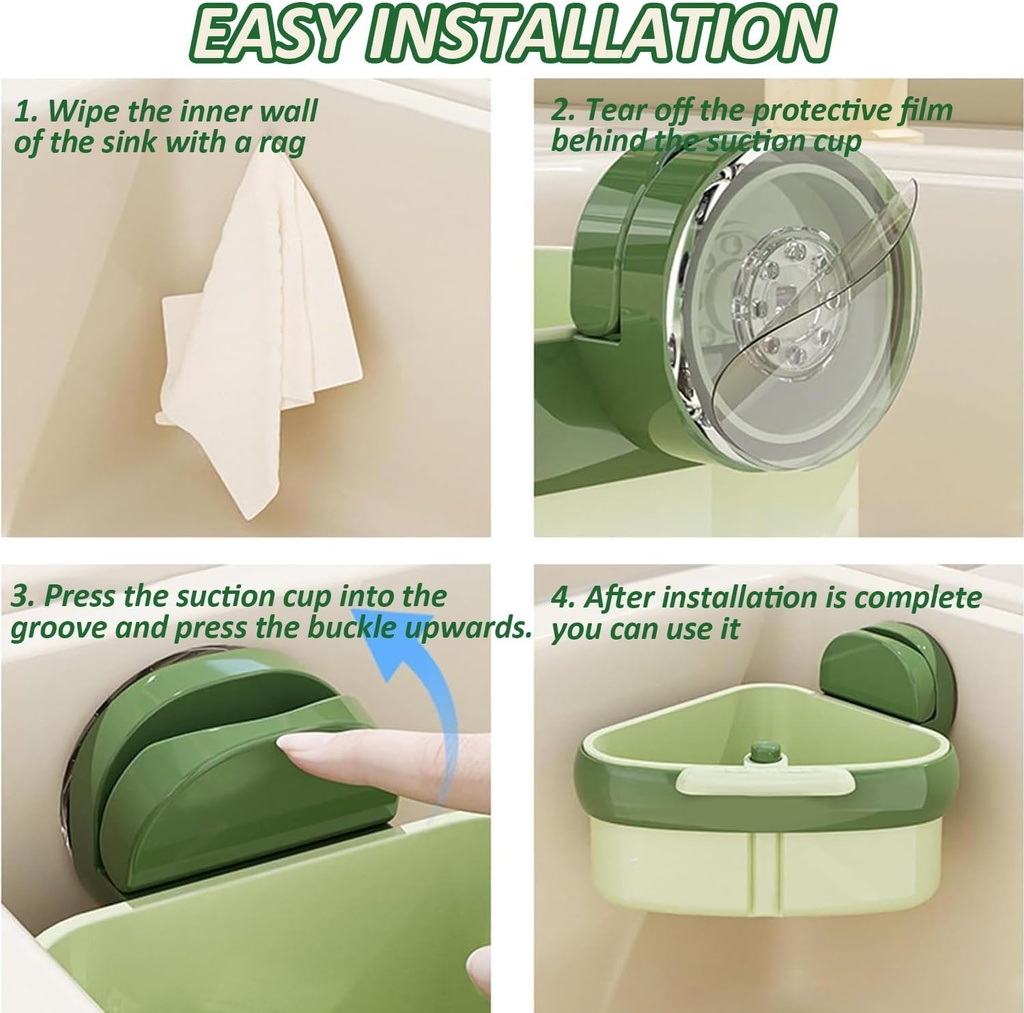 EASY INSTALLATION

1. Wipe the inner wall of the sink with a rag

2. Tear off the protective film behind the suction cup

3. Press the suction cup into the groove and press the buckle upwards.

4. After installation is complete you can use it