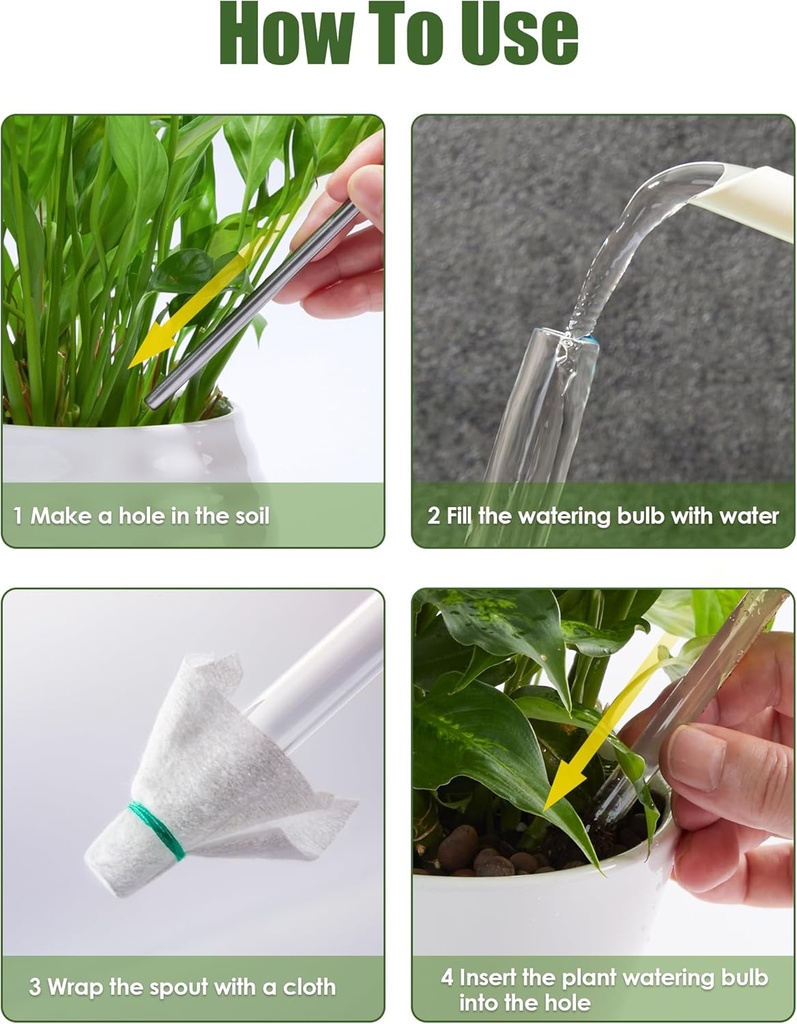 How To Use

1 Make a hole in the soil

2 Fill the watering bulb with water

3 Wrap the spout with a cloth

4 Insert the plant watering bulb into the hole