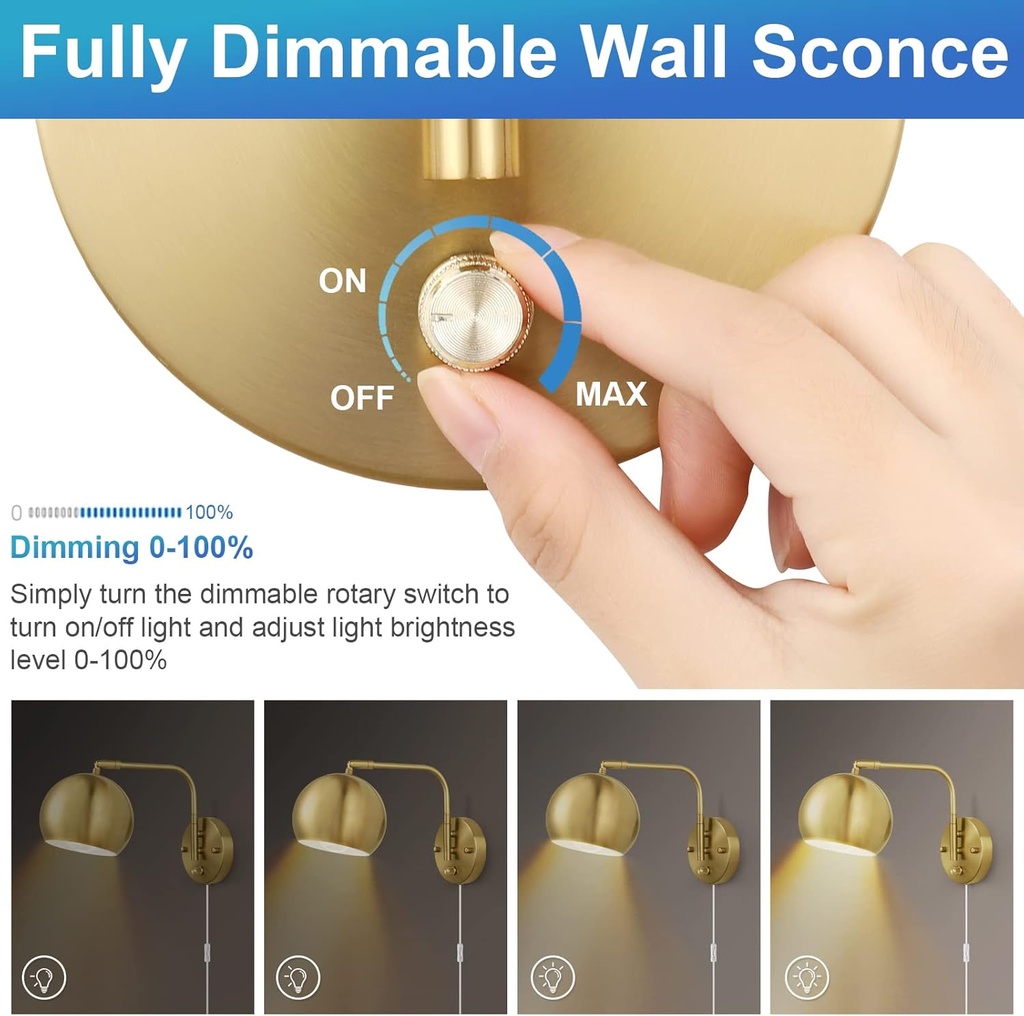 Fully Dimmable Wall Sconce

ON

OFF

MAX

0 100%

Dimming 0-100%

Simply turn the dimmable rotary switch to turn on/off light and adjust light brightness level 0-100%