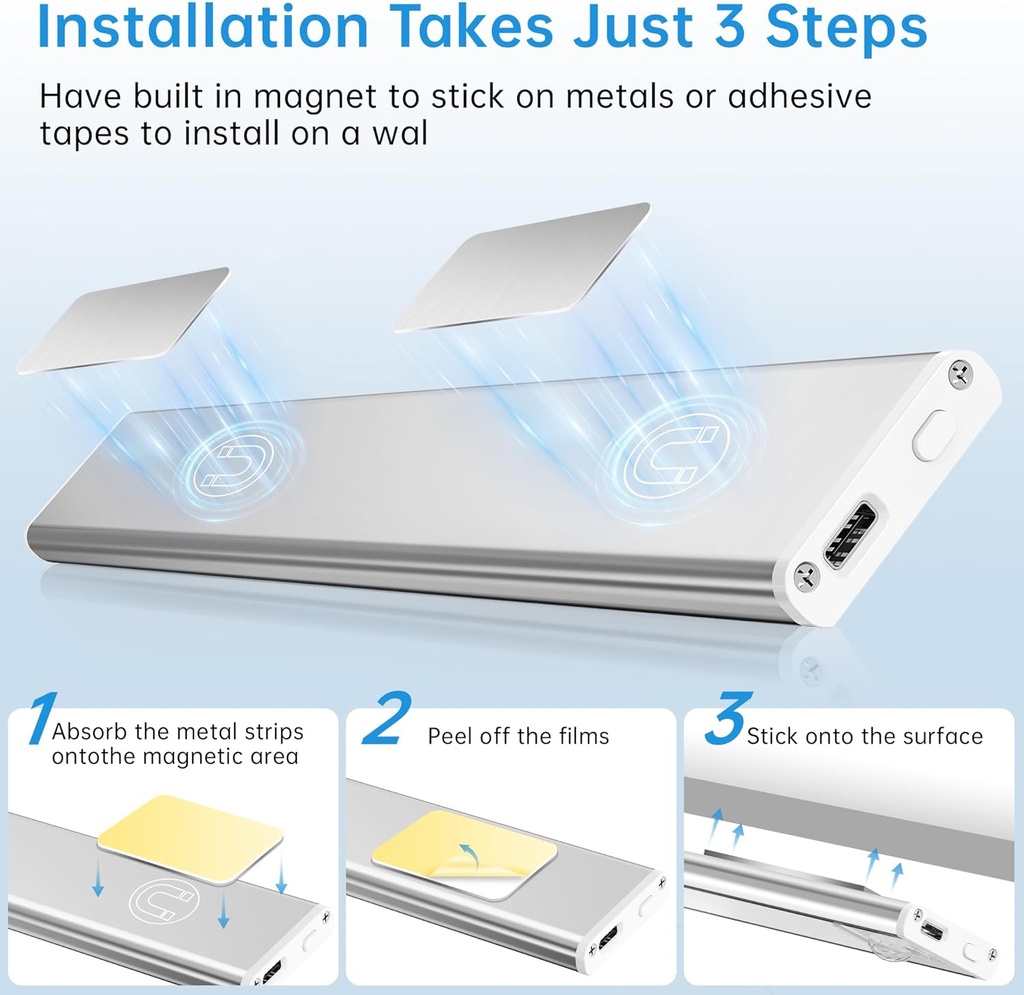 Installation Takes Just 3 Steps

Have built in magnet to stick on metals or adhesive tapes to install on a wal

1 Absorb the metal strips ontothe magnetic area

2 Peel off the films

3 Stick onto the surface