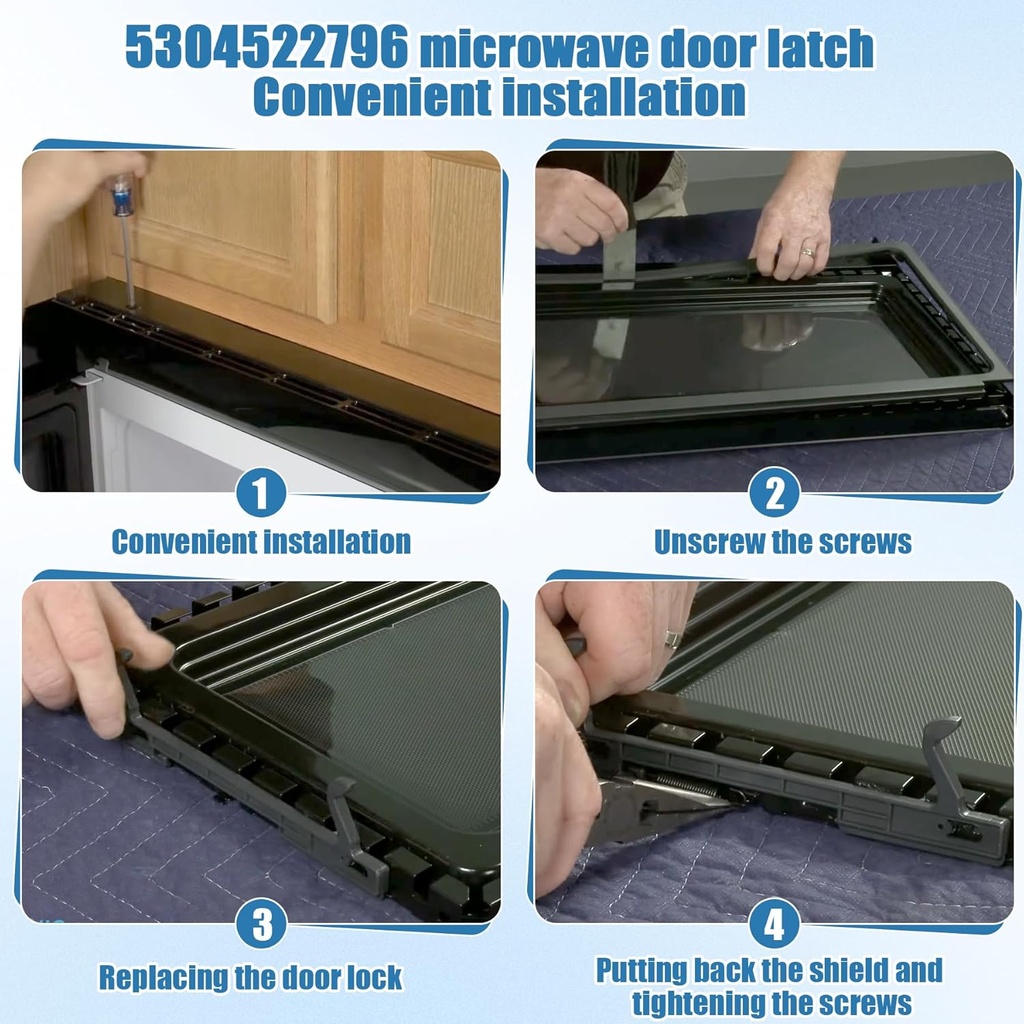 5304522796 microwave door latch
Convenient installation

1
Convenient installation

2
Unscrew the screws

3
Replacing the door lock

4
Putting back the shield and tightening the screws