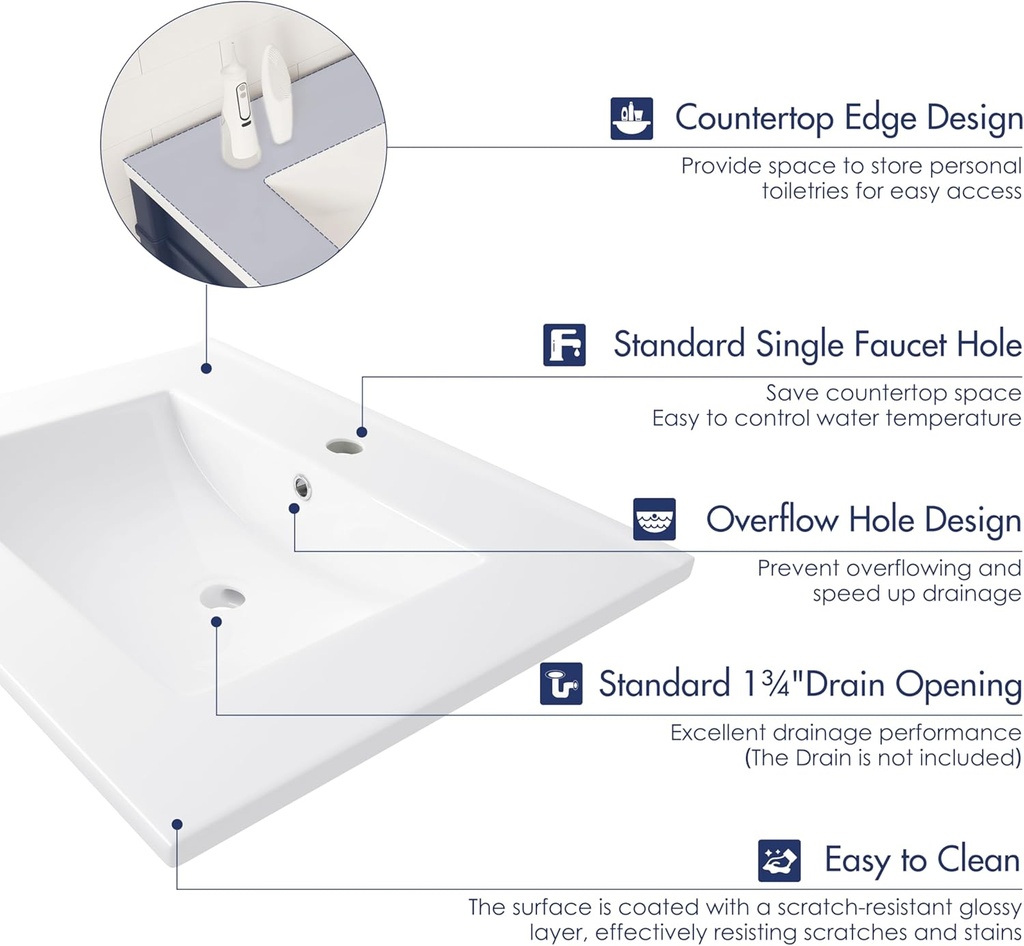 Countertop Edge Design

Provide space to store personal toiletries for easy access

Standard Single Faucet Hole

Save countertop space
Easy to control water temperature

Overflow Hole Design

Prevent overflowing and speed up drainage

Standard 1¾"Drain Opening

Excellent drainage performance (The Drain is not included)

Easy to Clean

The surface is coated with a scratch-resistant glossy layer, effectively resisting scratches and stains