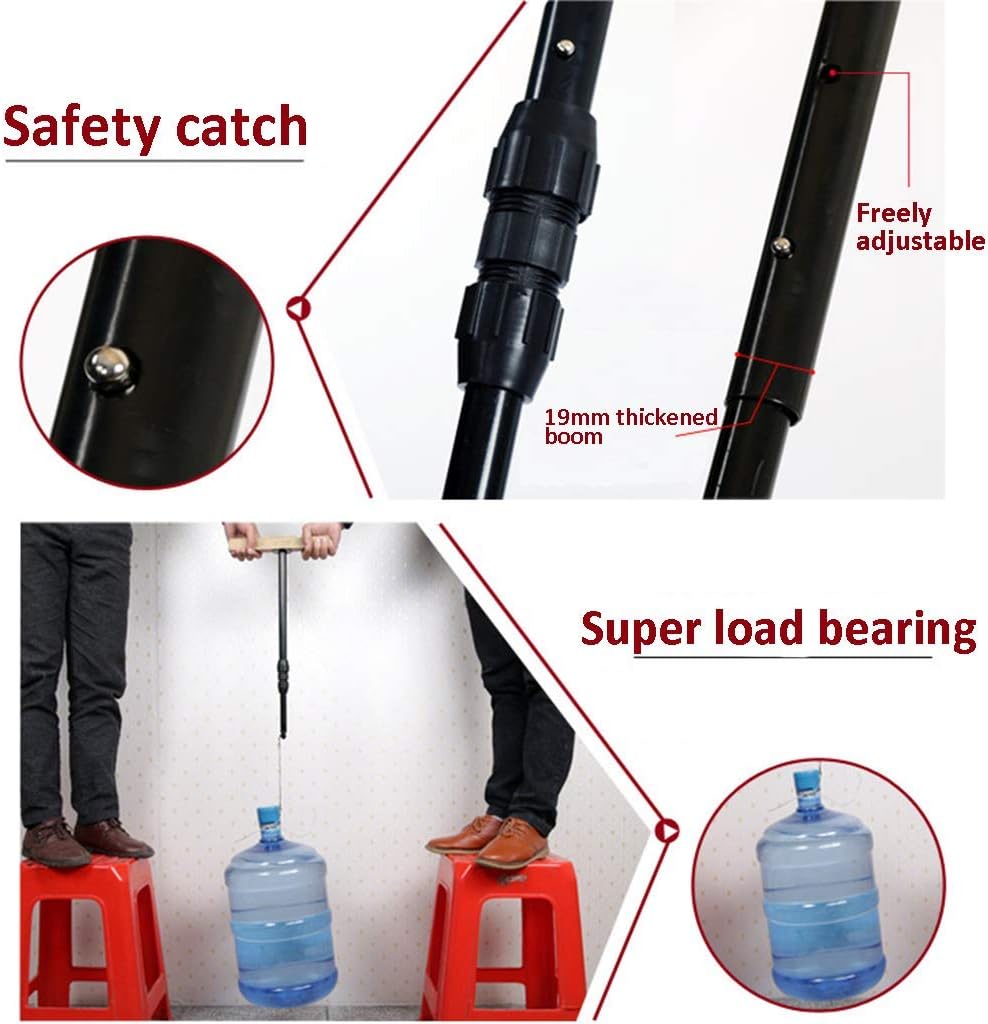 Safety catch

Freely adjustable

19mm thickened boom

Super load bearing